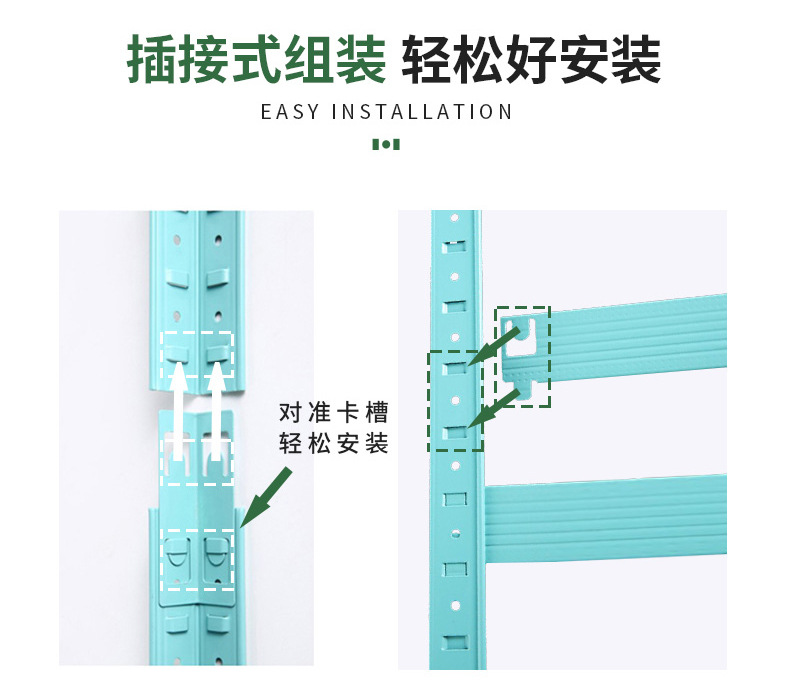 插接式组装 轻松好安装

EASY INSTALLATION

对准卡槽
轻松安装