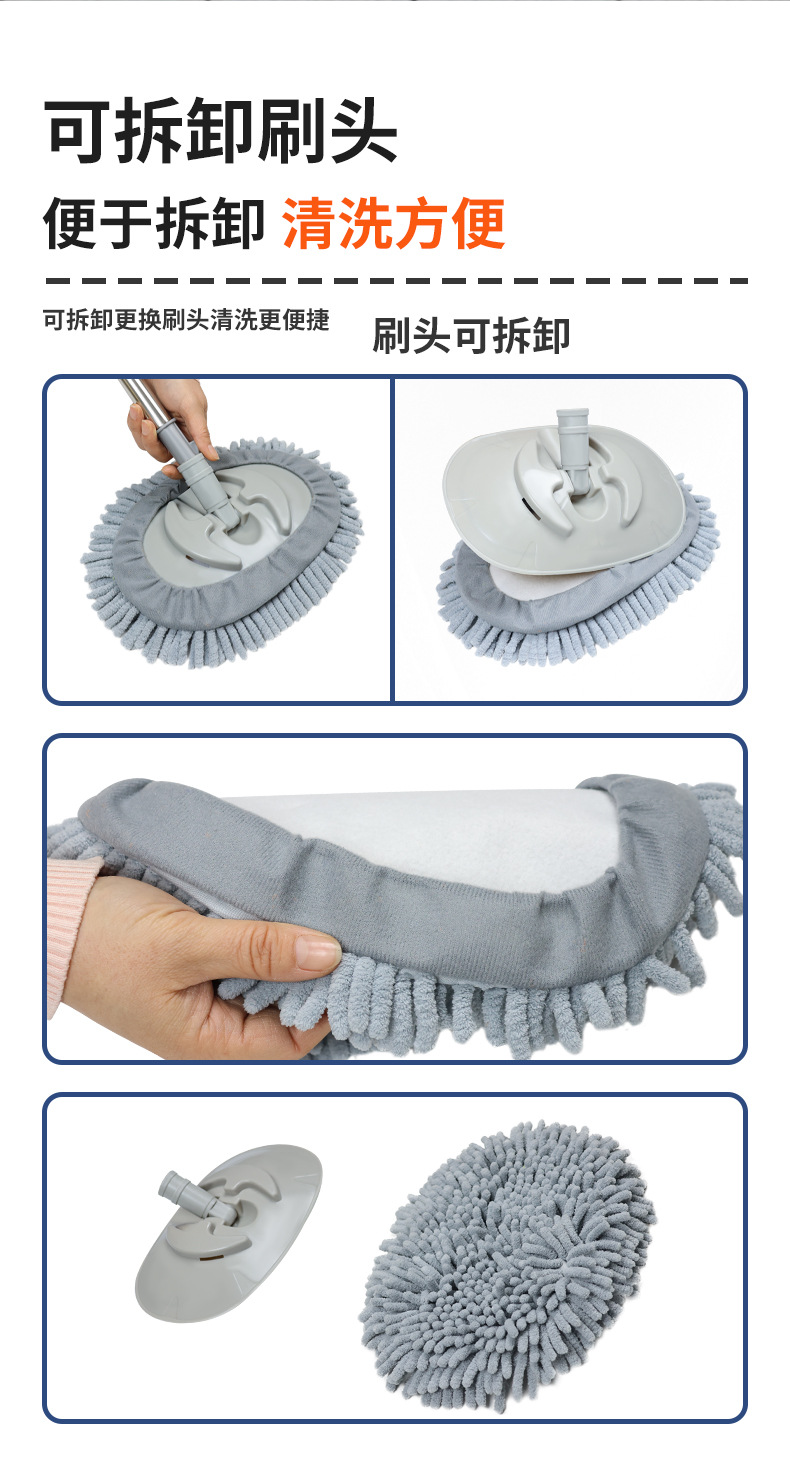 可拆卸刷头

便于拆卸 清洗方便

可拆卸更换刷头清洗更便捷

刷头可拆卸