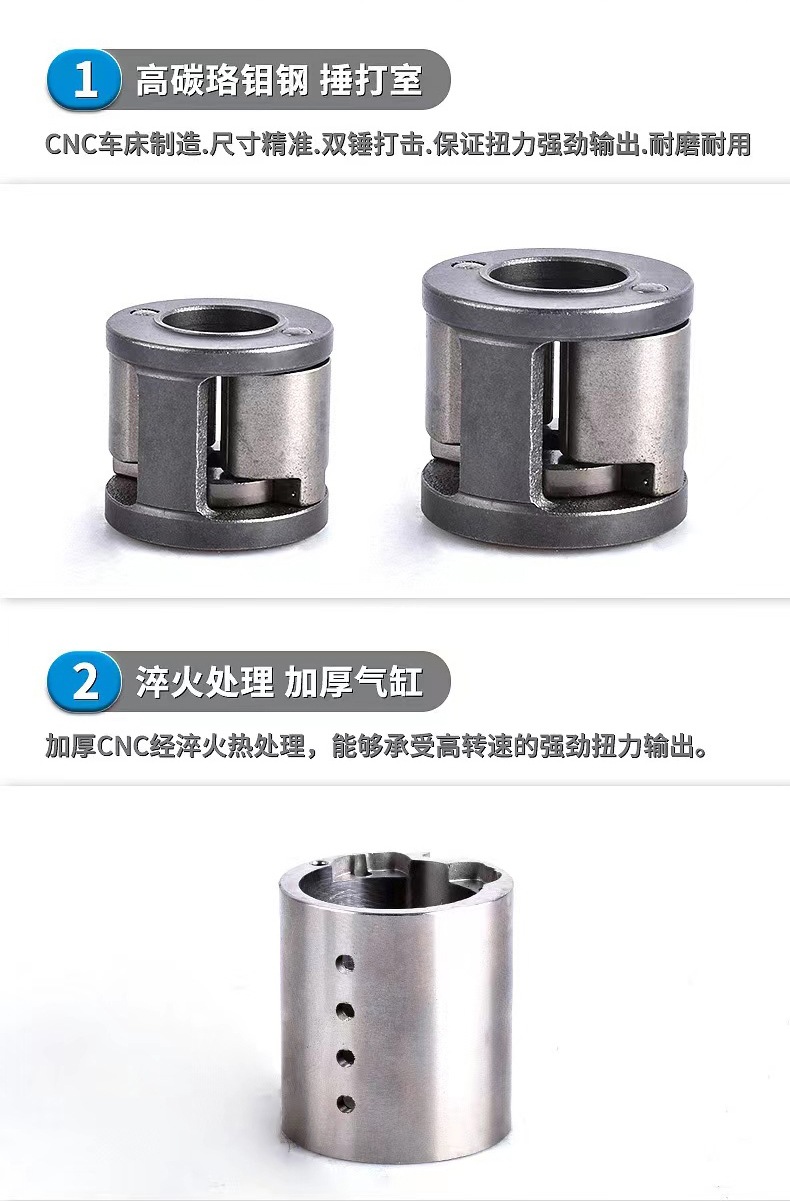 1 高碳珞钼钢 捶打室

CNC车床制造.尺寸精准.双锤打击.保证扭力强劲输出.耐磨耐用

2 淬火处理 加厚气缸

加厚CNC经淬火热处理，能够承受高转速的强劲扭力输出。