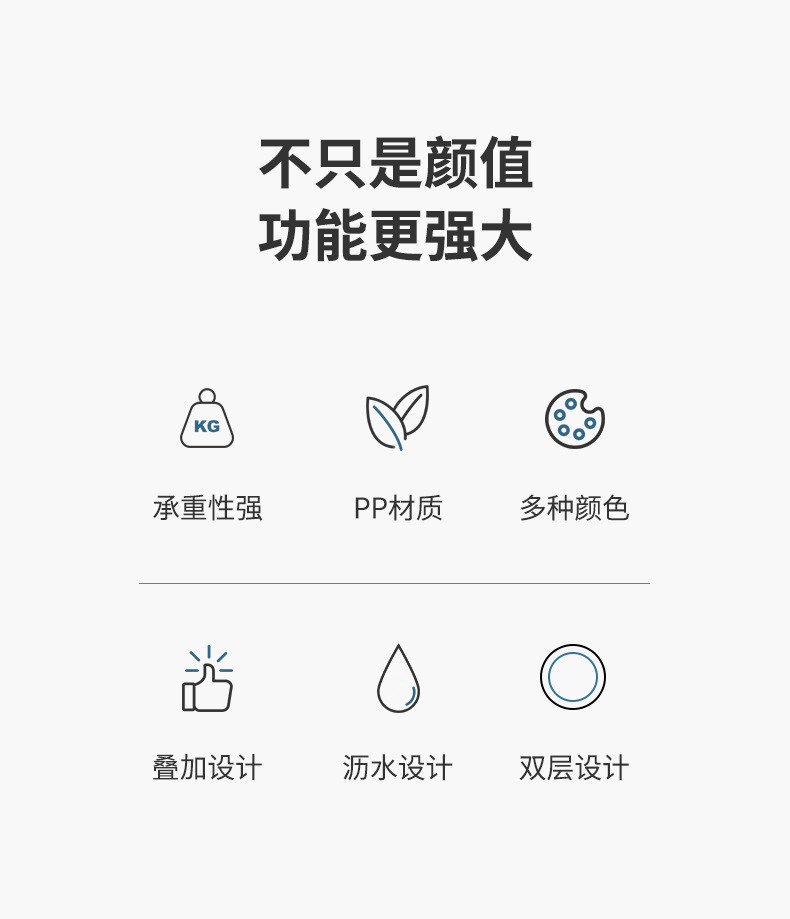 不只是颜值
功能更强大

KG

承重性强

PP材质

多种颜色

叠加设计

沥水设计

双层设计