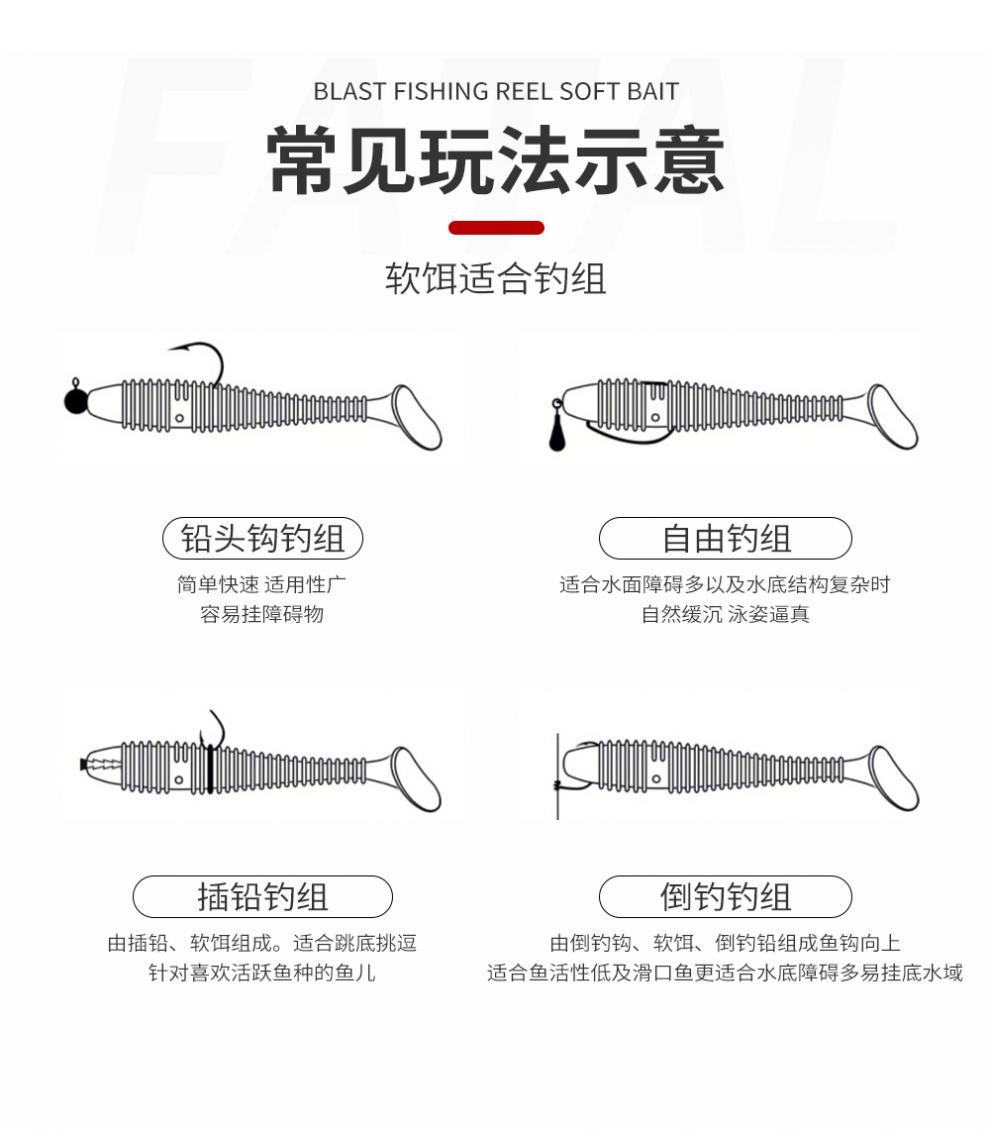 FATAL

BLAST FISHING REEL SOFT BAIT

常见玩法示意

软饵适合钓组

铅头钩钓组

简单快速 适用性广
容易挂障碍物

自由钓组

适合水面障碍多以及水底结构复杂时
自然缓沉 泳姿逼真

插铅钓组

由插铅、软饵组成。适合跳底挑逗
针对喜欢活跃鱼种的鱼儿

倒钓钓组

由倒钓钩、软饵、倒钓铅组成鱼钩向上
适合鱼活性低及滑口鱼更适合水底障碍多易挂底水域