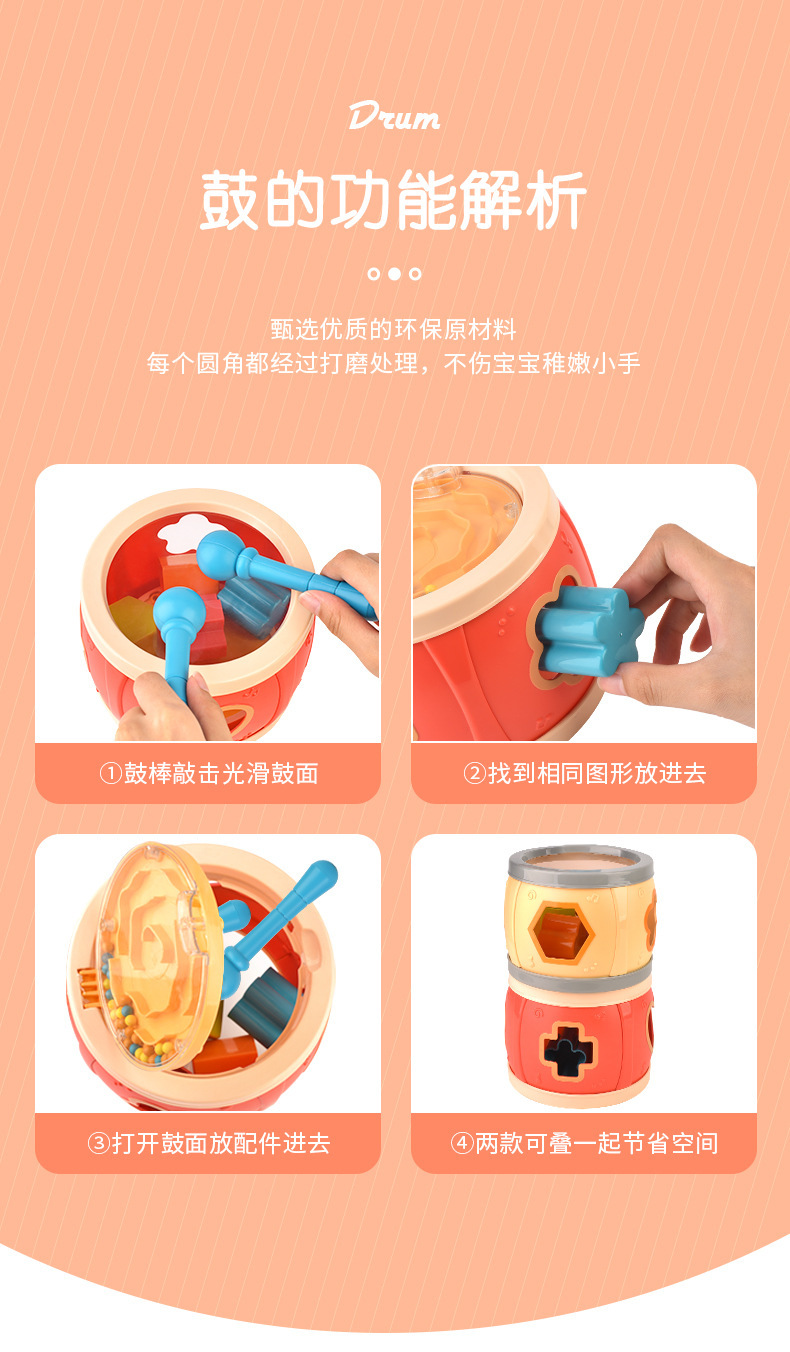 Drum

鼓的功能解析

甄选优质的环保原材料
每个圆角都经过打磨处理，不伤宝宝稚嫩小手

①鼓棒敲击光滑鼓面

②找到相同图形放进去

③打开鼓面放配件进去

④两款可叠一起节省空间