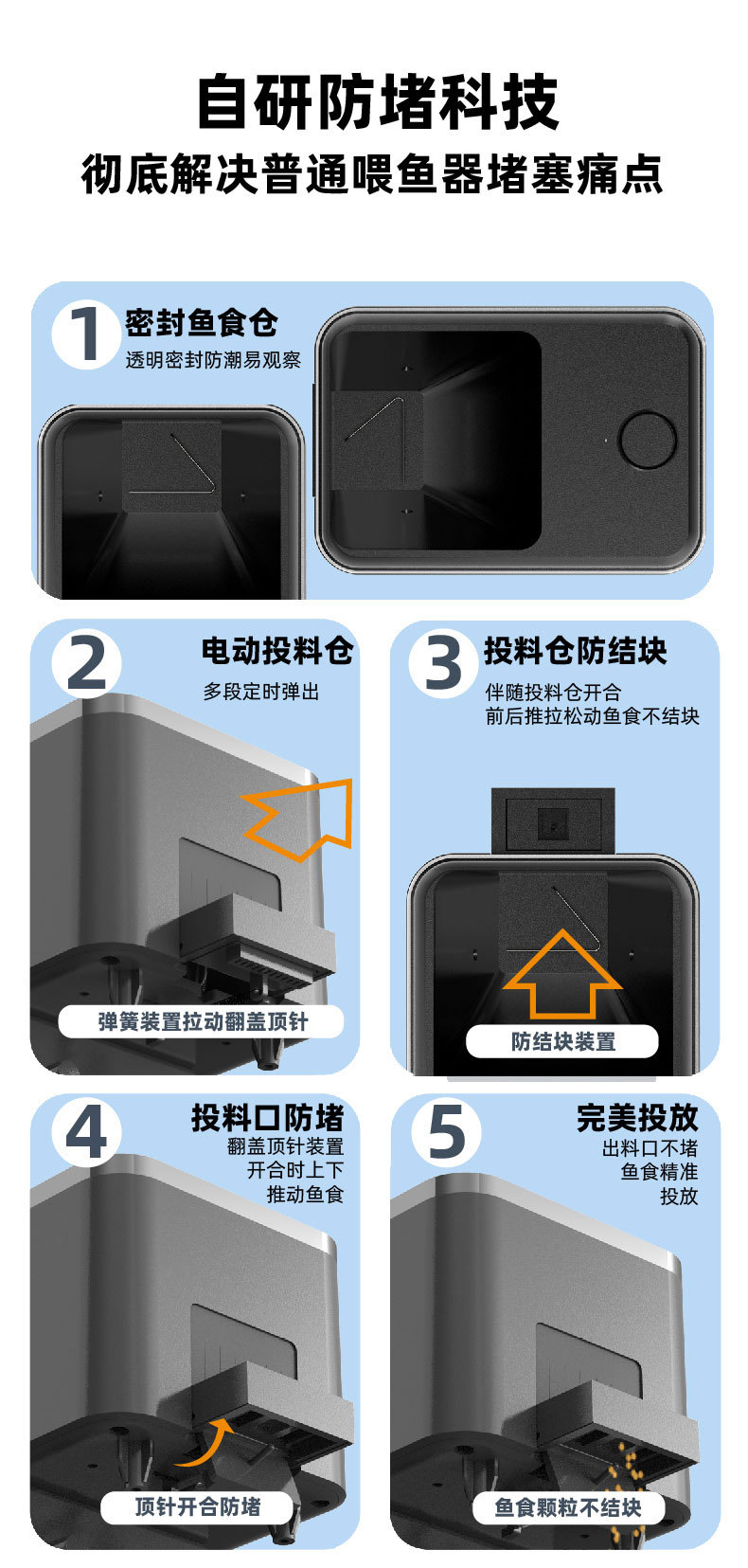 自研防堵科技
彻底解决普通喂鱼器堵塞痛点

1 密封鱼食仓
透明密封防潮易观察

2 电动投料仓
多段定时弹出

弹簧装置拉动翻盖顶针

3 投料仓防结块
伴随投料仓开合
前后推拉松动鱼食不结块

防结块装置

4 投料口防堵
翻盖顶针装置
开合时上下
推动鱼食

顶针开合防堵

5 完美投放
出料口不堵
鱼食精准
投放

鱼食颗粒不结块