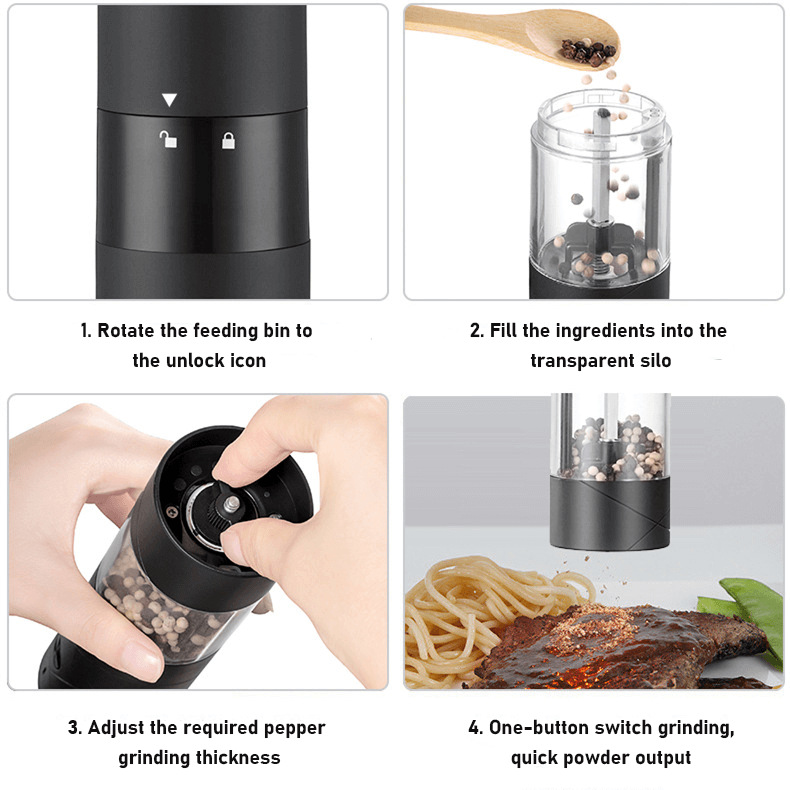 1. Rotate the feeding bin to the unlock icon

2. Fill the ingredients into the transparent silo

3. Adjust the required pepper grinding thickness

4. One-button switch grinding, quick powder output