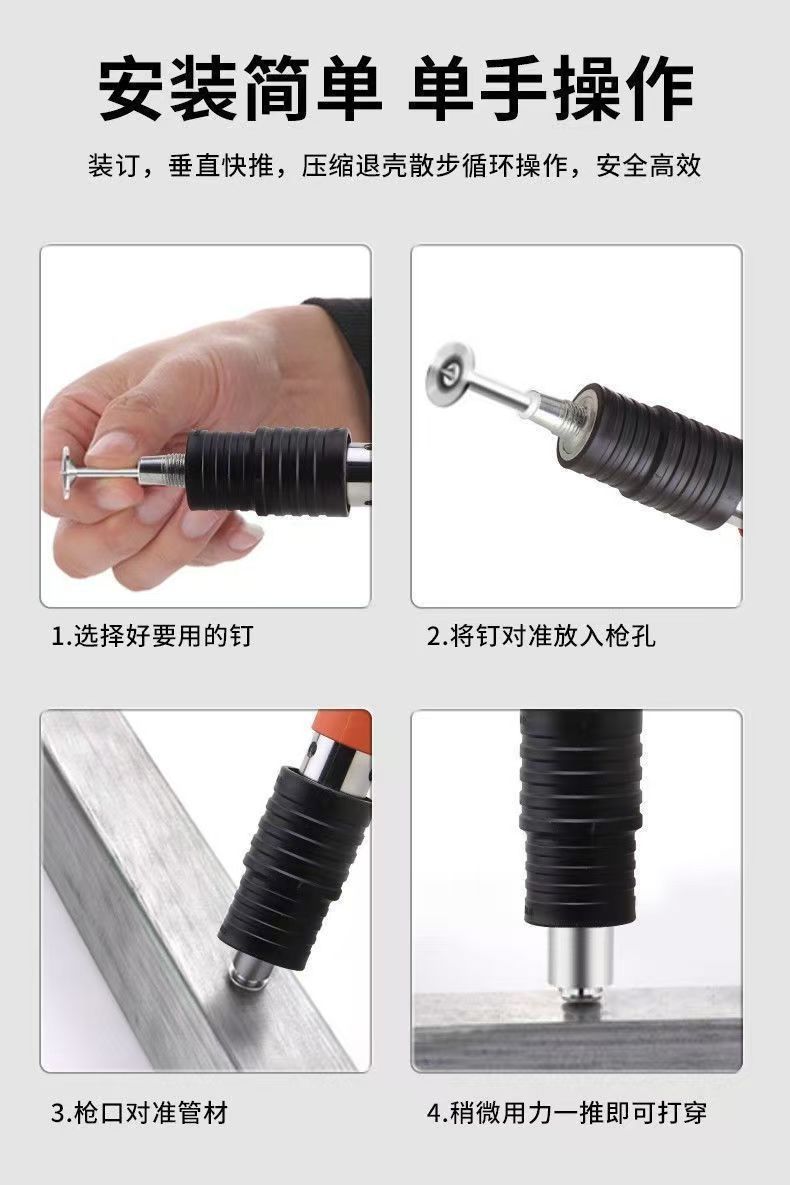 安装简单 单手操作

装订，垂直快推，压缩退壳散步循环操作，安全高效

1.选择好要用的钉

2.将钉对准放入枪孔

3.枪口对准管材

4.稍微用力一推即可打穿