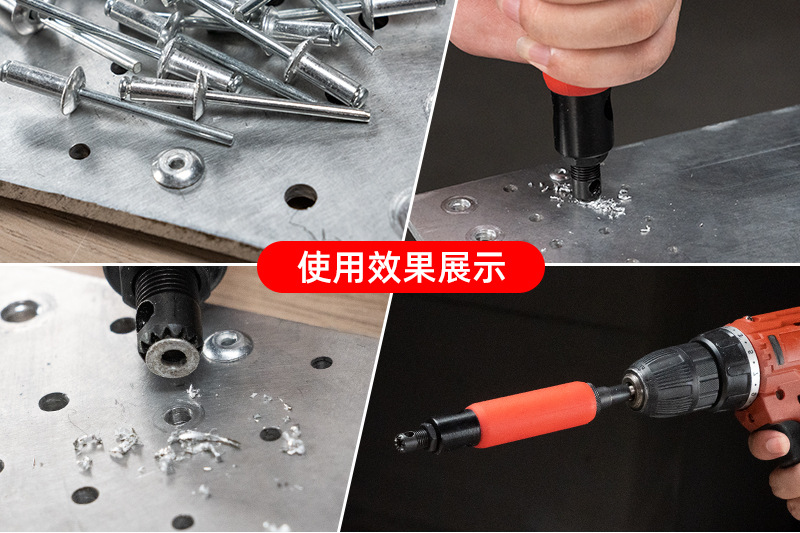 使用效果展示