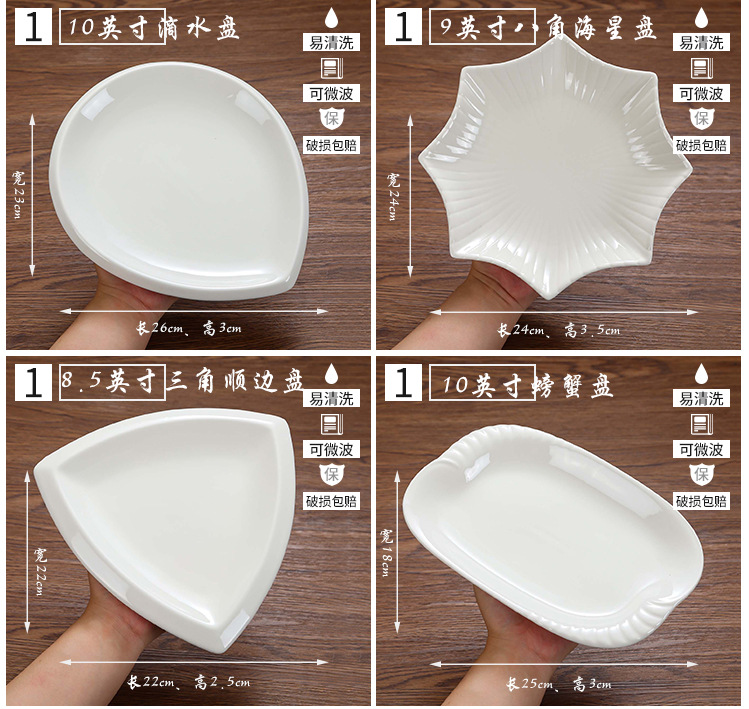 1 10英寸滴水盘

易清洗

可微波

保

破损包赔

宽23cm

长26cm、高3cm

1 9英寸八角海星盘

易清洗

可微波

保

破损包赔

宽24cm

长24cm、高3.5cm

1 8.5英寸三角顺边盘

易清洗

可微波

保

破损包赔

宽22cm

长22cm、高2.5cm

1 10英寸螃蟹盘

易清洗

可微波

保

破损包赔

宽18cm

长25cm、高3cm