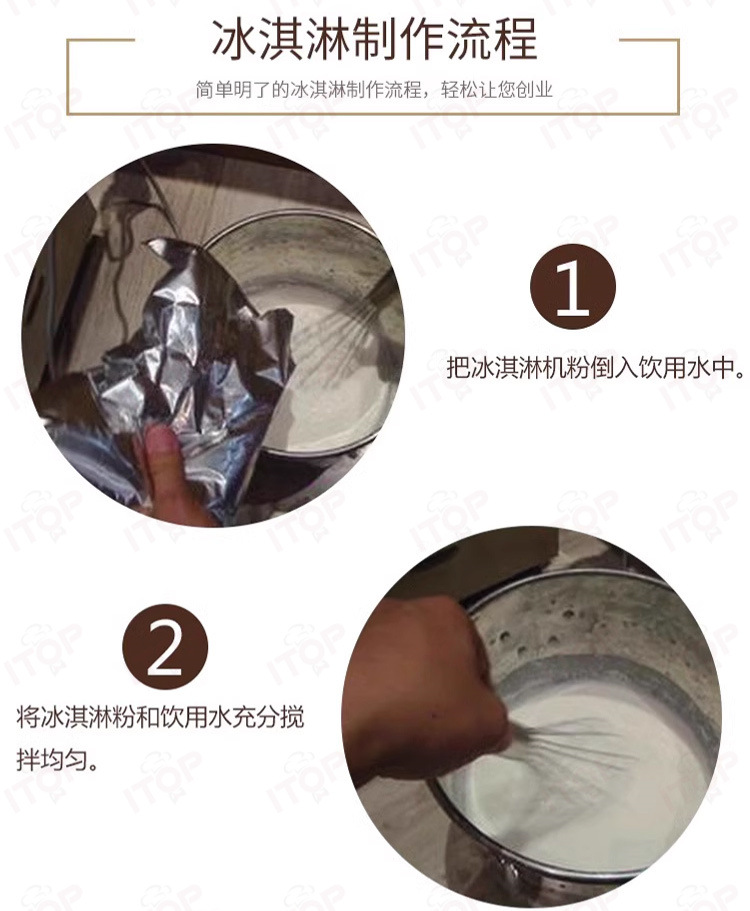 冰淇淋制作流程

简单明了的冰淇淋制作流程，轻松让您创业

1

把冰淇淋机粉倒入饮用水中。

2

将冰淇淋粉和饮用水充分搅拌均匀。

ITOP