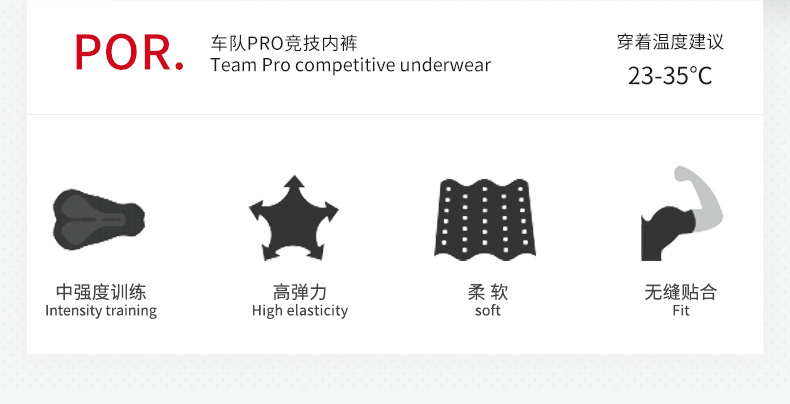 POR.

车队PRO竞技内裤
Team Pro competitive underwear

穿着温度建议
23-35°C

中强度训练
Intensity training

高弹力
High elasticity

柔 软
soft

无缝贴合
Fit