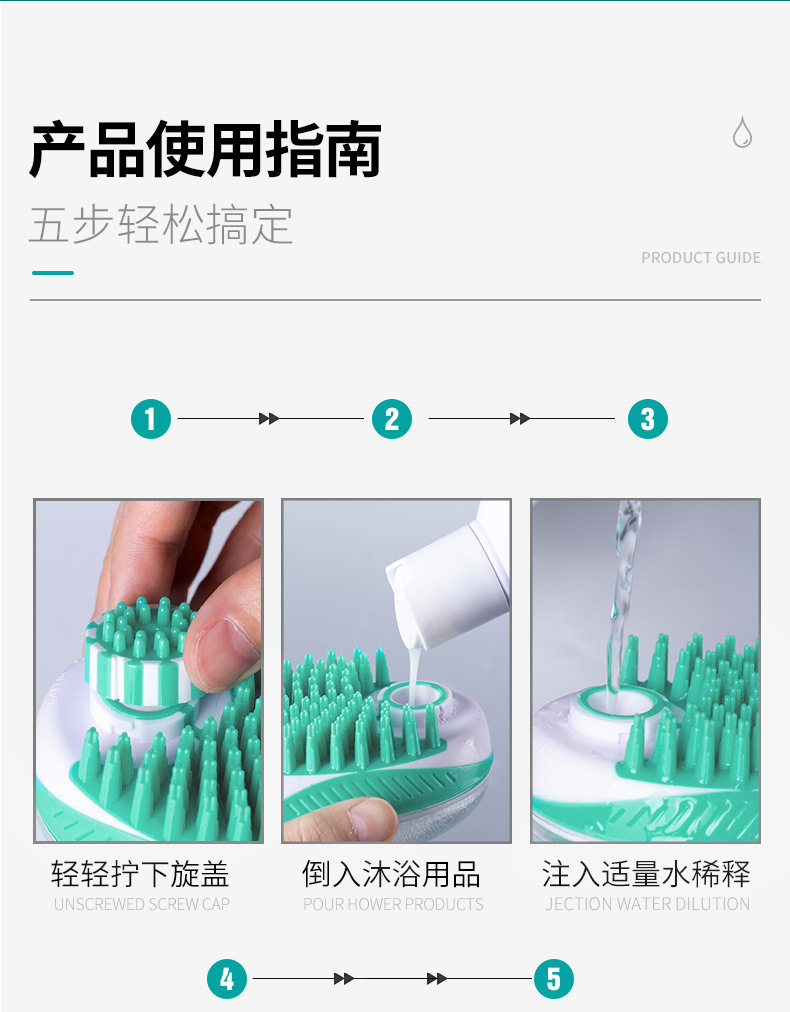 产品使用指南

五步轻松搞定

PRODUCT GUIDE

1

2

3

轻轻拧下旋盖
UNSCREWED SCREW CAP

倒入沐浴用品
POUR HOWER PRODUCTS

注入适量水稀释
JECTION WATER DILUTION

4

5