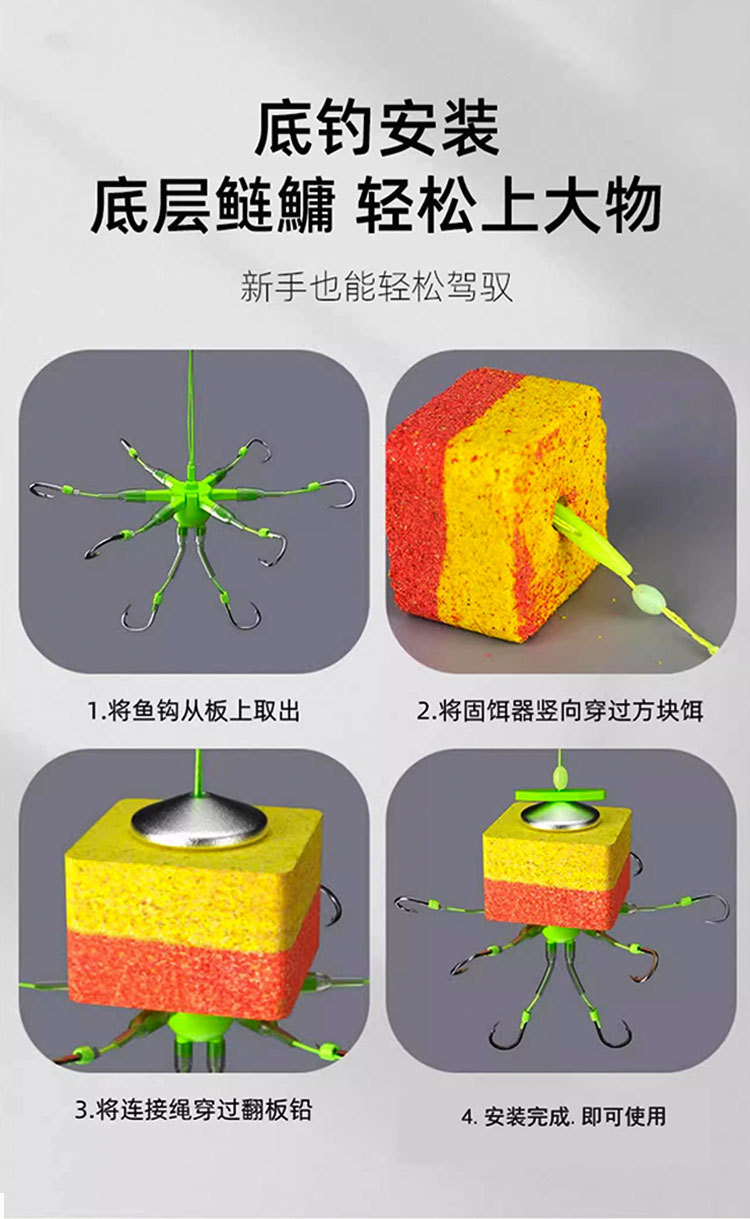 底钓安装
底层鲢鳙 轻松上大物

新手也能轻松驾驭

1.将鱼钩从板上取出

2.将固饵器竖向穿过方块饵

3.将连接绳穿过翻板铅

4. 安装完成. 即可使用