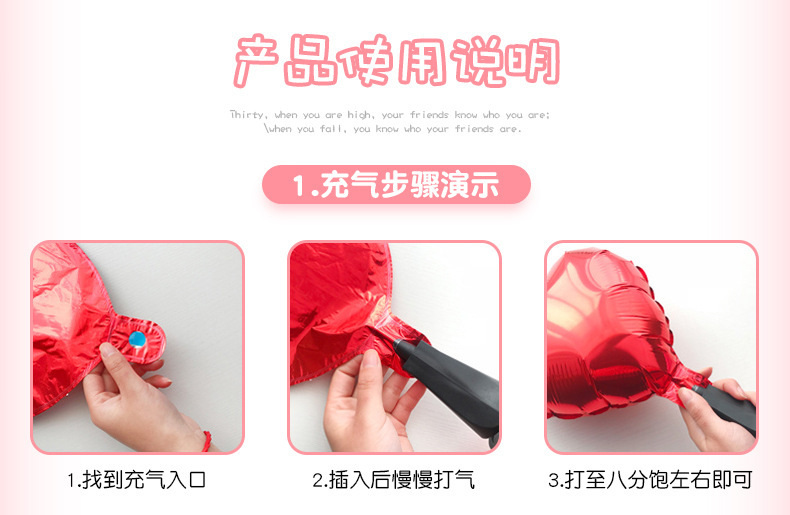 产品使用说明

Thirty, when you are high, your friends know who you are;
\when you fall, you know who your friends are.

1.充气步骤演示

1.找到充气入口

2.插入后慢慢打气

3.打至八分饱左右即可