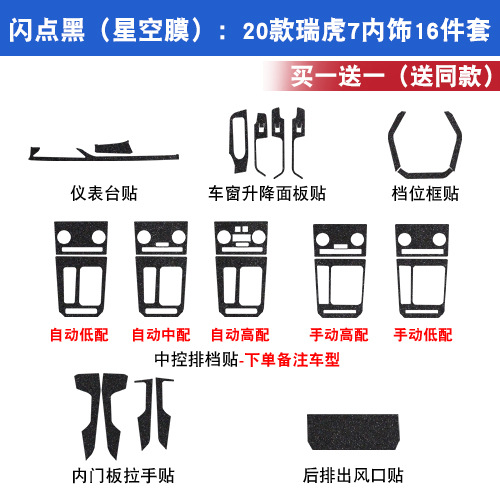 闪点黑（星空膜）：20款瑞虎7内饰16件套

买一送一（送同款）

仪表台贴

车窗升降面板贴

档位框贴

自动低配

自动中配

自动高配

手动高配

手动低配

中控排档贴-下单备注车型

内门板拉手贴

后排出风口贴