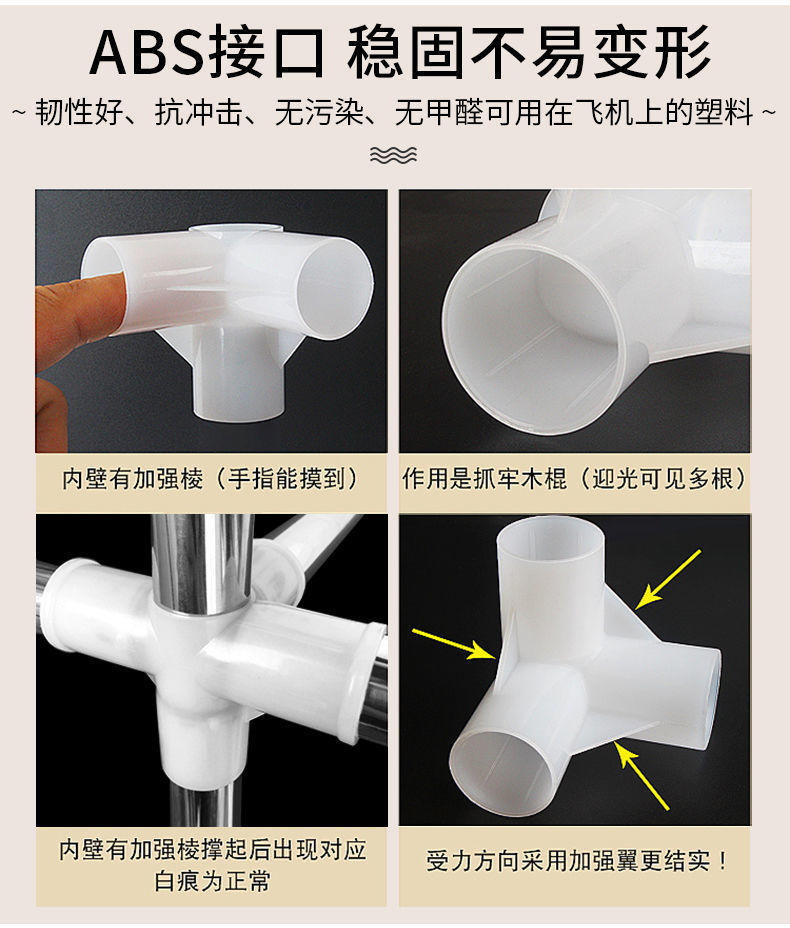 ABS接口 稳固不易变形

~ 韧性好、抗冲击、无污染、无甲醛可用在飞机上的塑料 ~

内壁有加强棱（手指能摸到）

作用是抓牢木棍（迎光可见多根）

内壁有加强棱撑起后出现对应白痕为正常

受力方向采用加强翼更结实！