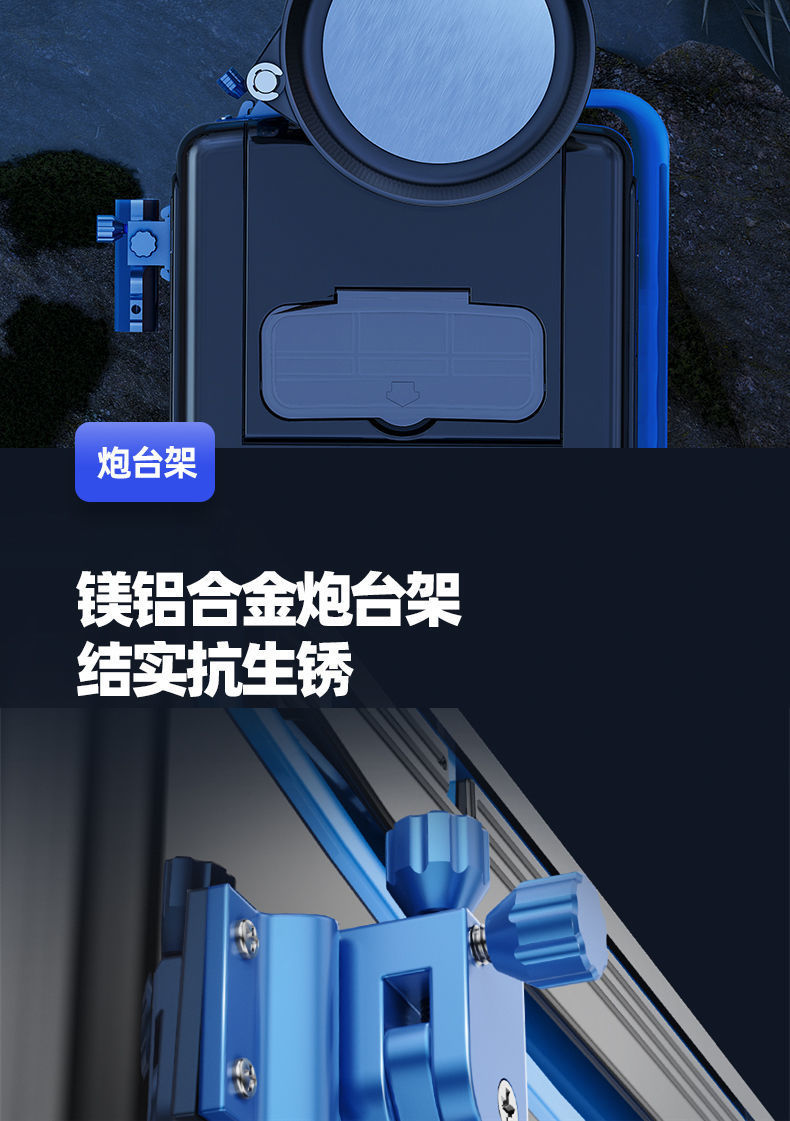 炮台架

镁铝合金炮台架
结实抗生锈