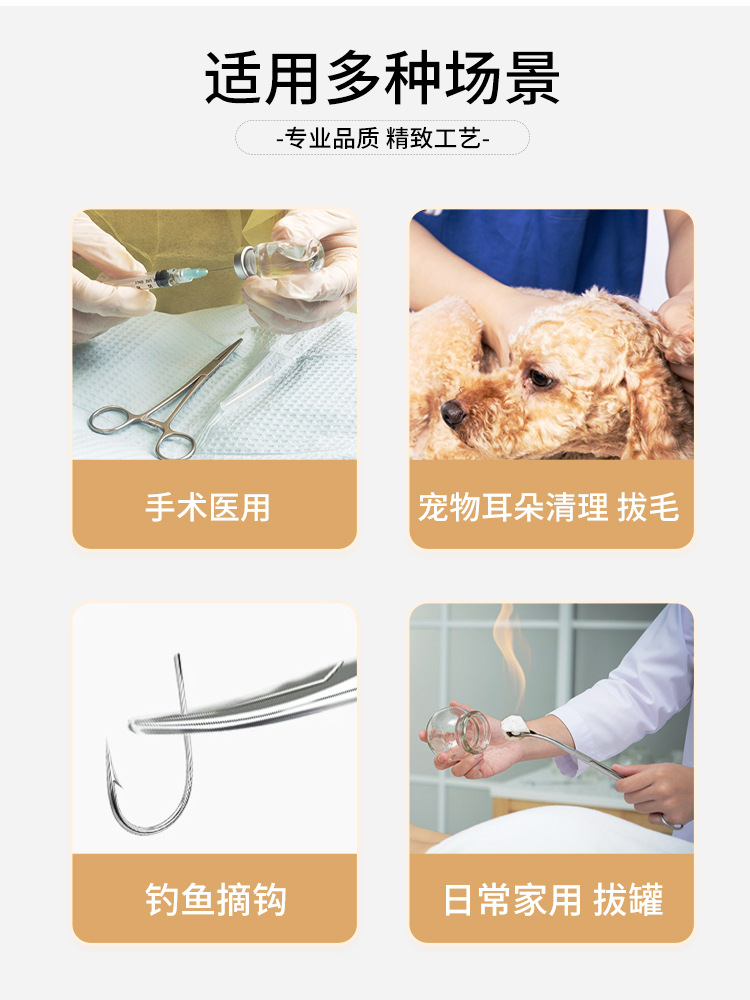 适用多种场景

-专业品质 精致工艺-

手术医用

宠物耳朵清理 拔毛

钓鱼摘钩

日常家用 拔罐