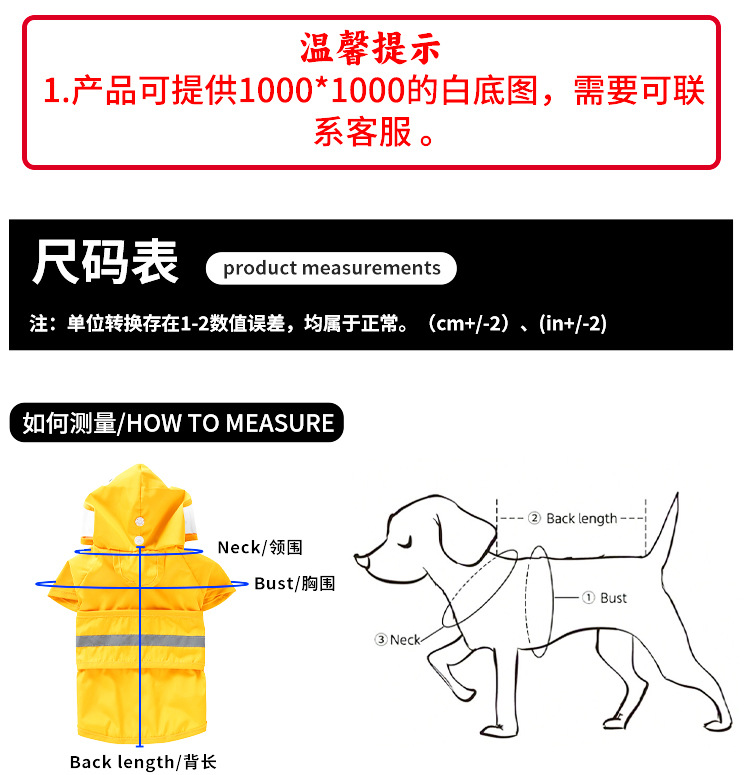 温馨提示
1.产品可提供1000*1000的白底图，需要可联系客服。

尺码表 product measurements

注：单位转换存在1-2数值误差，均属于正常。（cm+/-2）、(in+/-2)

如何测量/HOW TO MEASURE

Neck/领围
Bust/胸围
Back length/背长

② Back length
① Bust
③ Neck