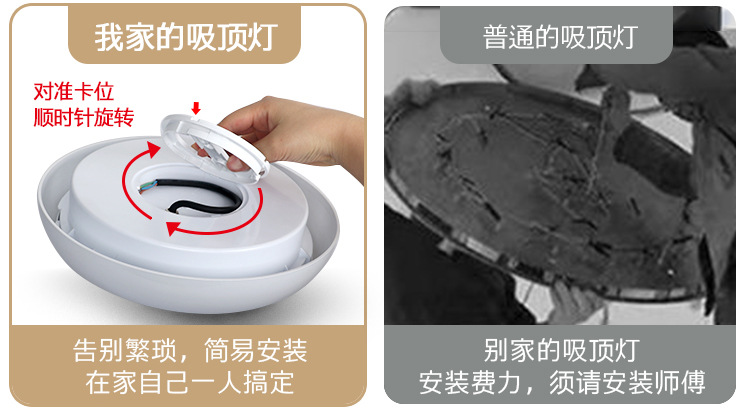 我家的吸顶灯

对准卡位
顺时针旋转

告别繁琐，简易安装
在家自己一人搞定

普通的吸顶灯

别家的吸顶灯
安装费力，须请安装师傅