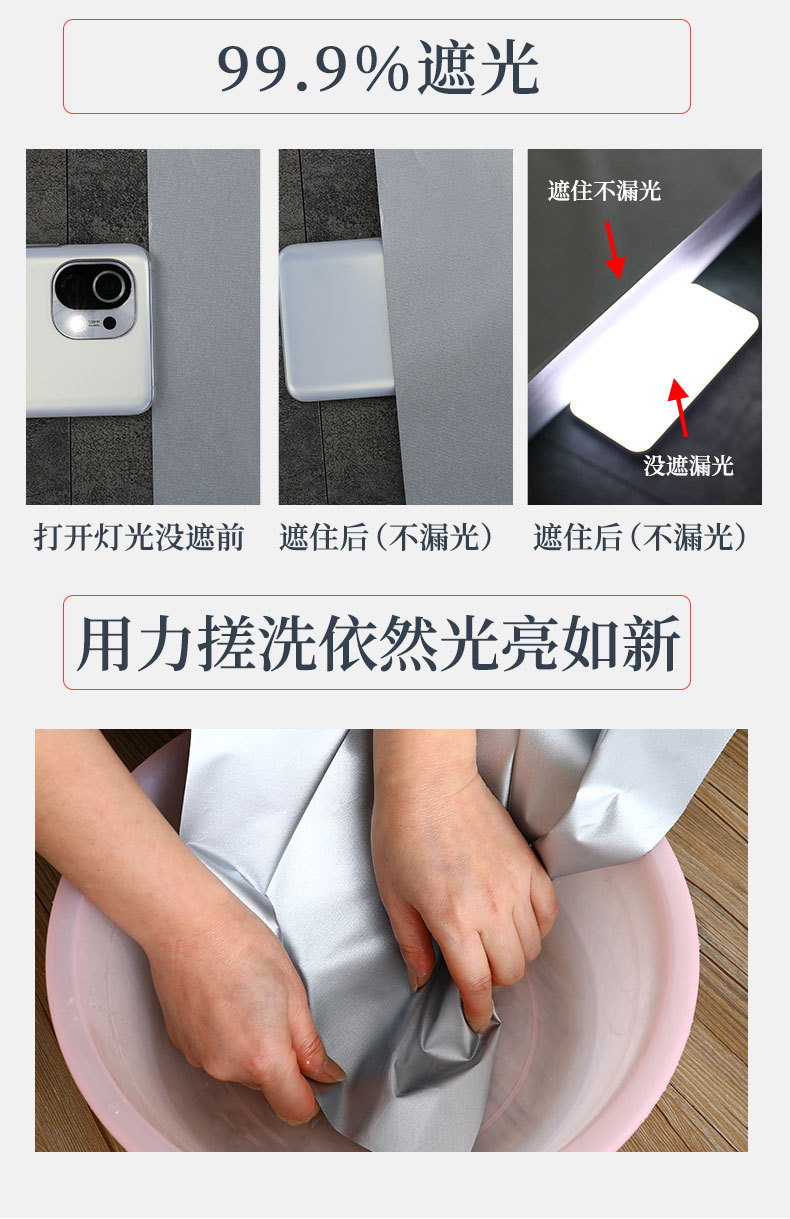 99.9%遮光

遮住不漏光

没遮漏光

打开灯光没遮前

遮住后（不漏光）

遮住后（不漏光）

用力搓洗依然光亮如新