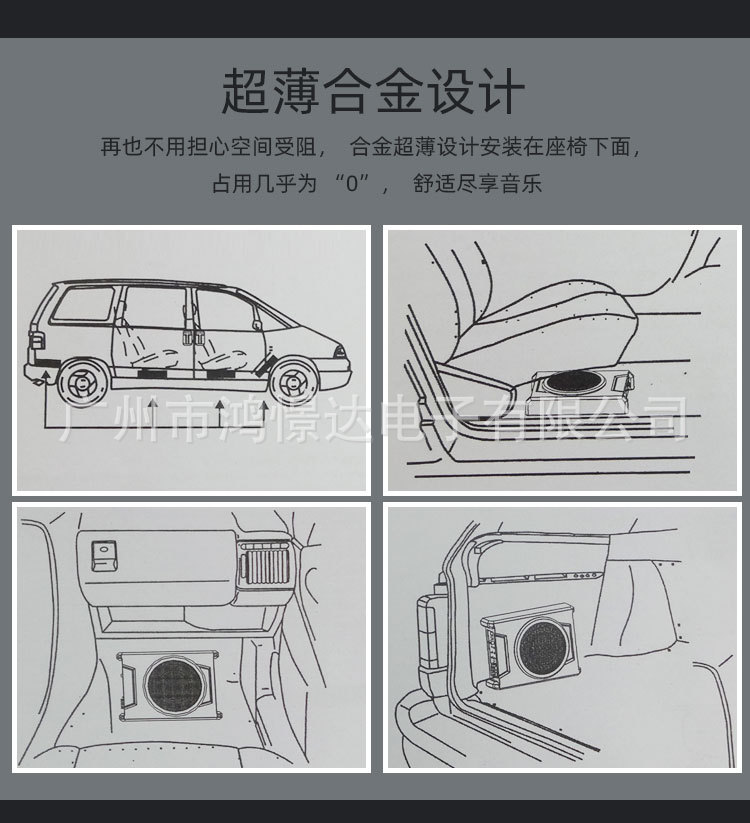 超薄合金设计

再也不用担心空间受阻， 合金超薄设计安装在座椅下面，
占用几乎为 “0”， 舒适尽享音乐

广州市鸿憬达电子有限公司