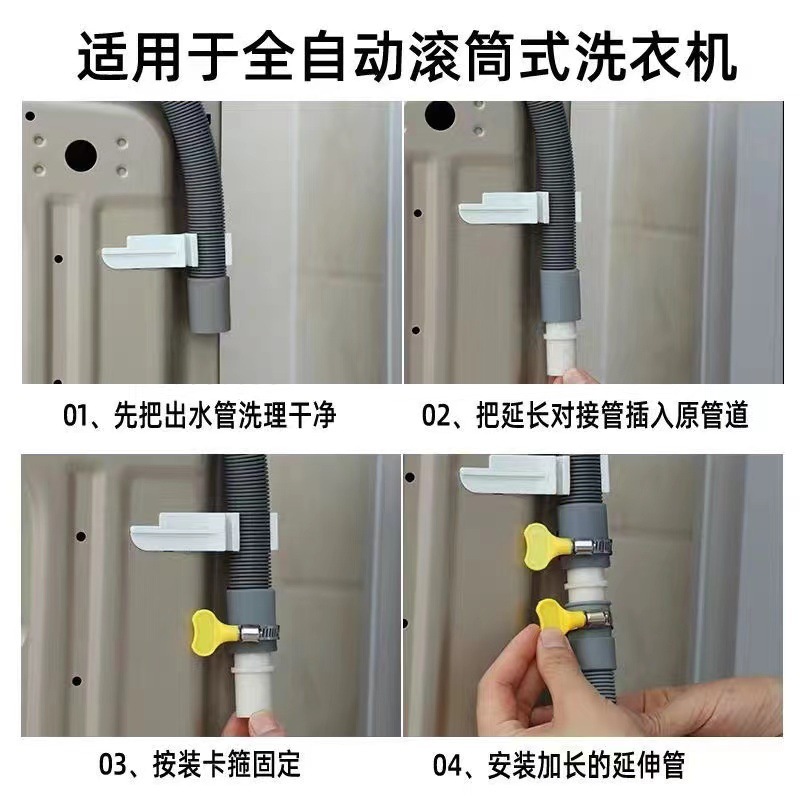 适用于全自动滚筒式洗衣机

01、先把出水管洗理干净

02、把延长对接管插入原管道

03、按装卡箍固定

04、安装加长的延伸管