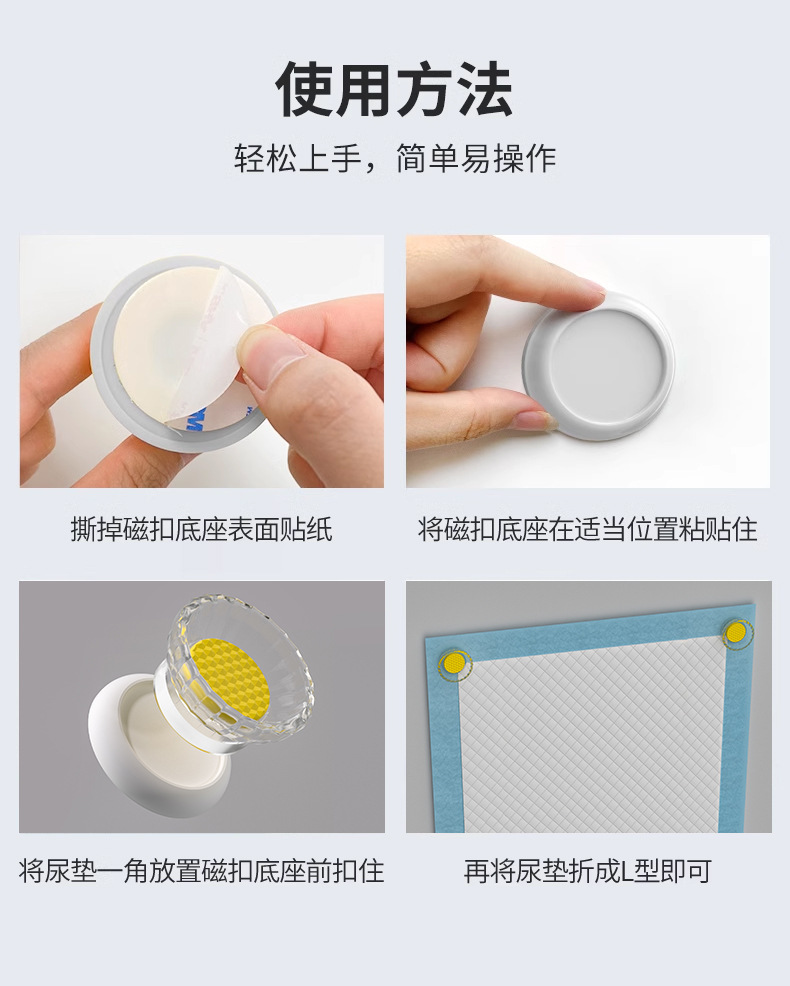 使用方法

轻松上手，简单易操作

撕掉磁扣底座表面贴纸

将磁扣底座在适当位置粘贴住

将尿垫一角放置磁扣底座前扣住

再将尿垫折成L型即可