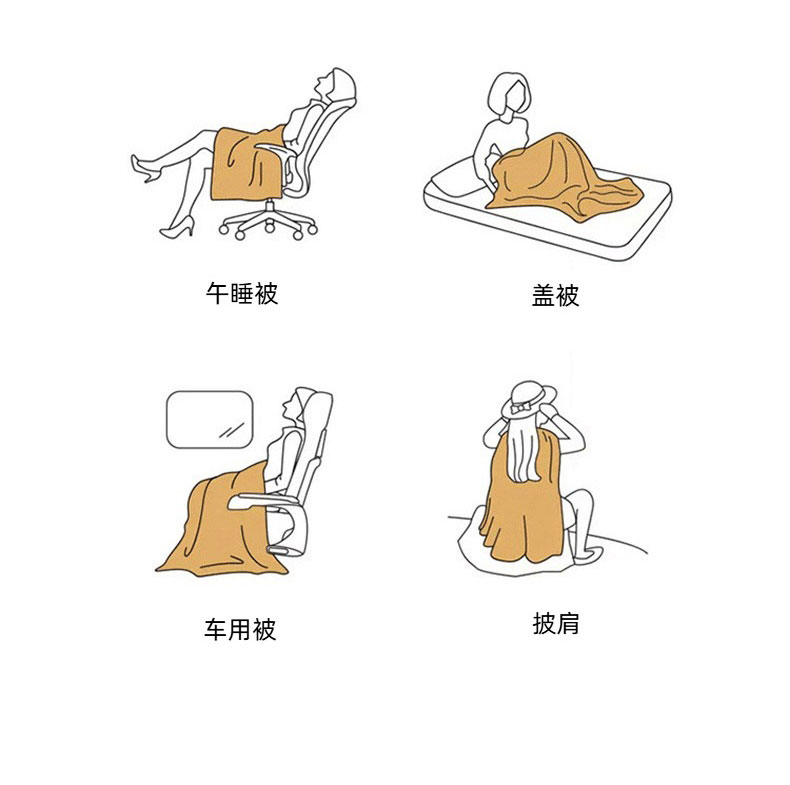 午睡被

盖被

车用被

披肩