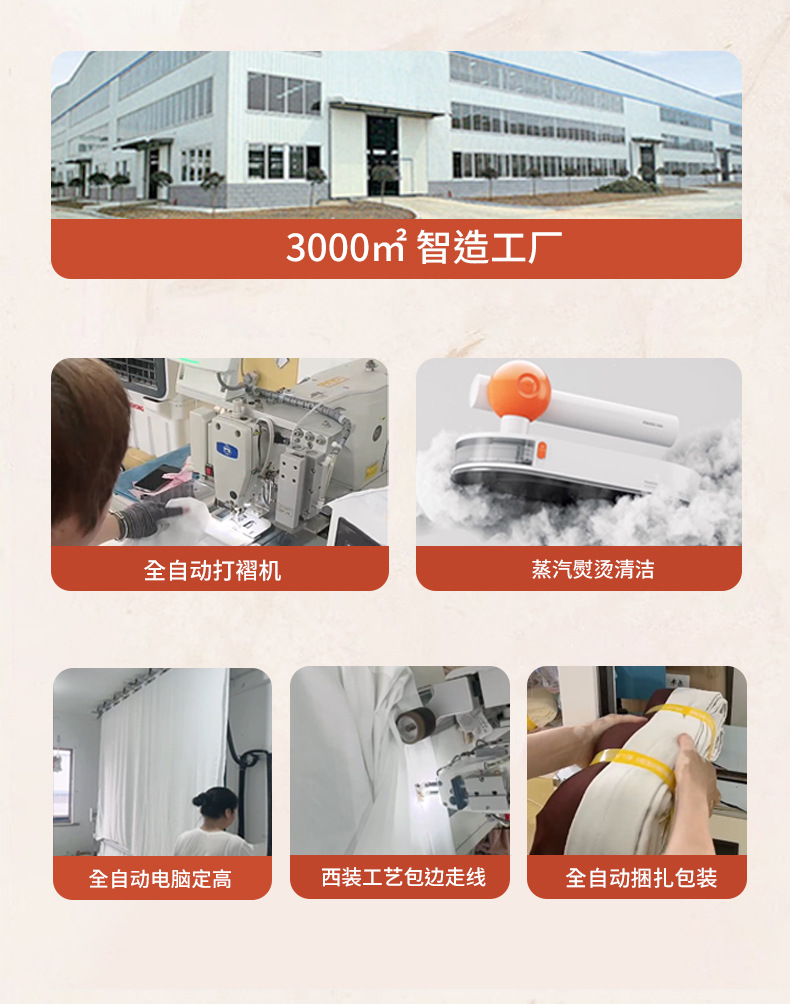 3000㎡ 智造工厂

全自动打褶机

蒸汽熨烫清洁

全自动电脑定高

西装工艺包边走线

全自动捆扎包装