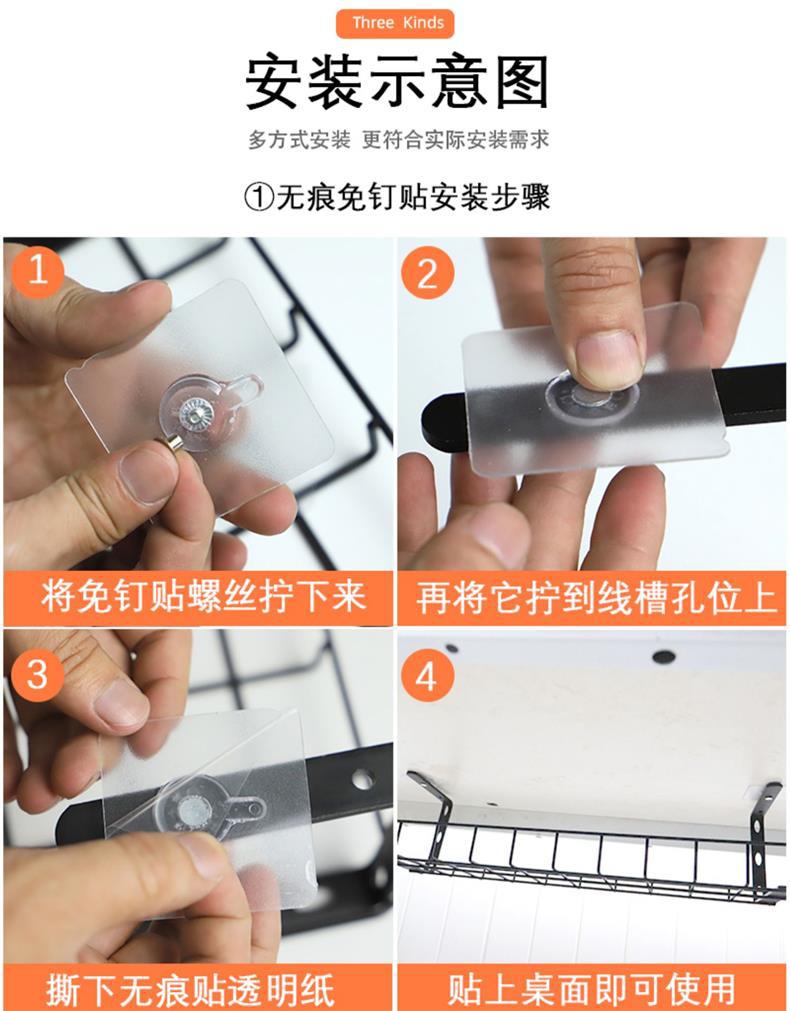 Three Kinds

安装示意图

多方式安装 更符合实际安装需求

①无痕免钉贴安装步骤

1

将免钉贴螺丝拧下来

2

再将它拧到线槽孔位上

3

撕下无痕贴透明纸

4

贴上桌面即可使用