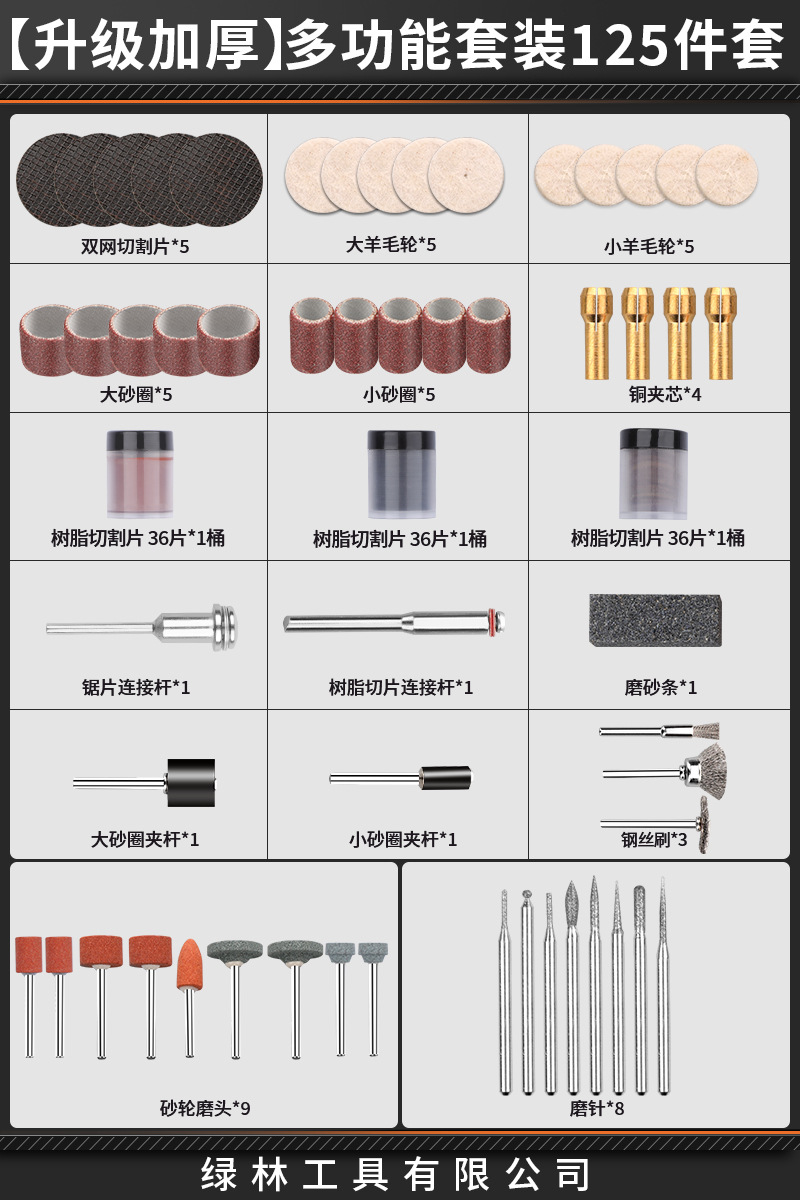 【升级加厚】多功能套装125件套

双网切割片*5

大羊毛轮*5

小羊毛轮*5

大砂圈*5

小砂圈*5

铜夹芯*4

树脂切割片 36片*1桶

树脂切割片 36片*1桶

树脂切割片 36片*1桶

锯片连接杆*1

树脂切片连接杆*1

磨砂条*1

大砂圈夹杆*1

小砂圈夹杆*1

钢丝刷*3

砂轮磨头*9

磨针*8

绿林工具有限公司