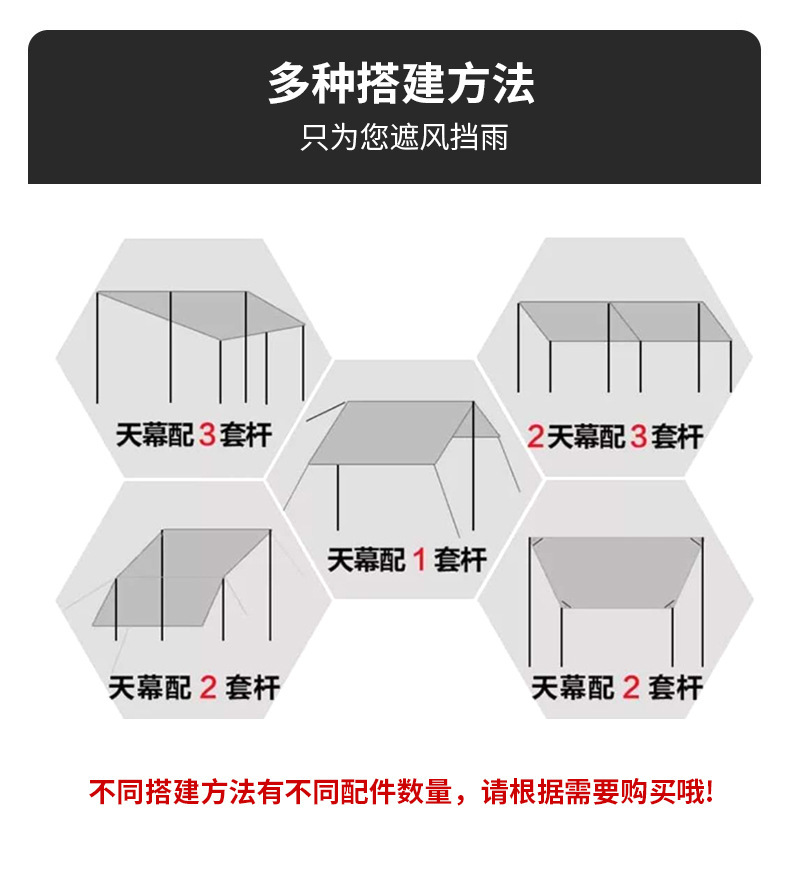 多种搭建方法
只为您遮风挡雨

天幕配 3 套杆

2 天幕配 3 套杆

天幕配 1 套杆

天幕配 2 套杆

天幕配 2 套杆

不同搭建方法有不同配件数量，请根据需要购买哦!