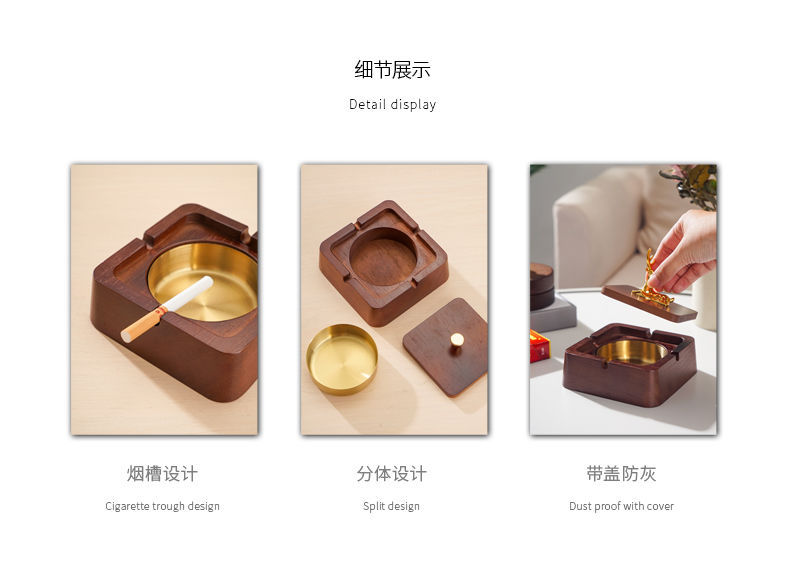 细节展示

Detail display

烟槽设计

Cigarette trough design

分体设计

Split design

带盖防灰

Dust proof with cover