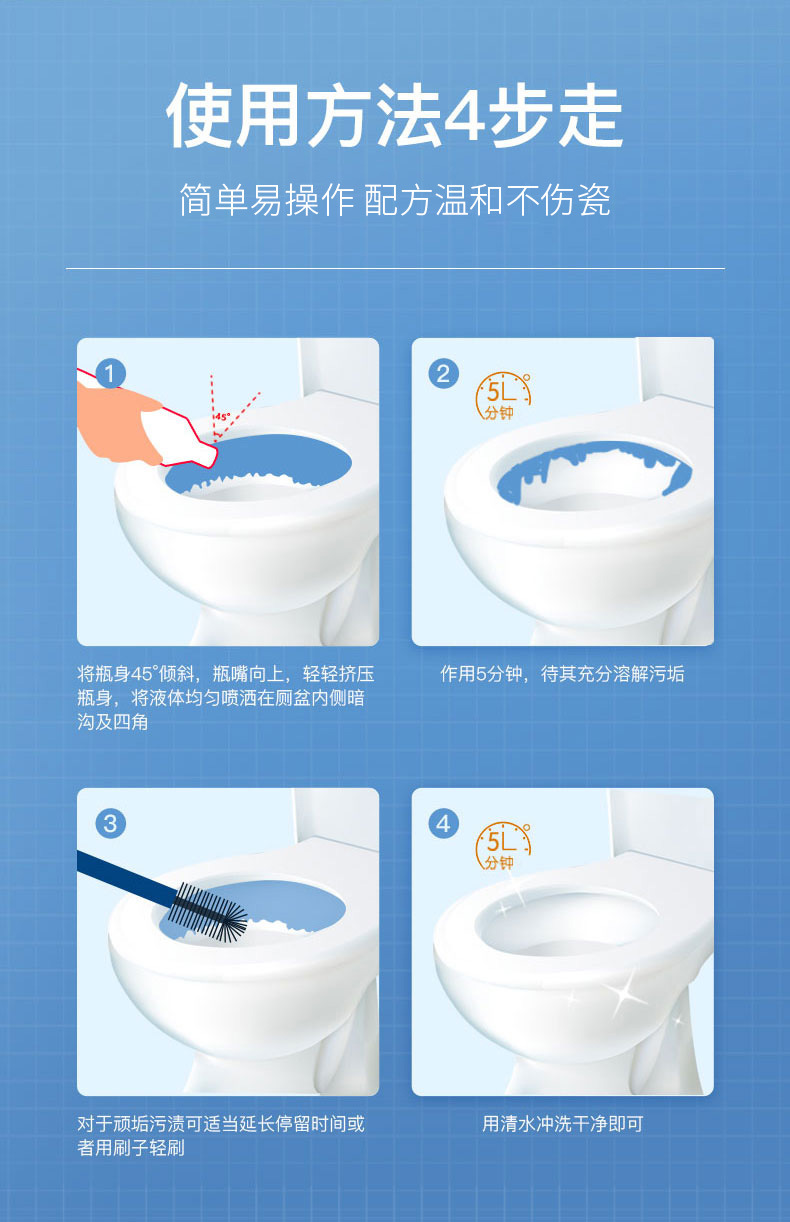 使用方法4步走

简单易操作 配方温和不伤瓷

1

45°

将瓶身45°倾斜，瓶嘴向上，轻轻挤压瓶身，将液体均匀喷洒在厕盆内侧暗沟及四角

2

5

分钟

作用5分钟，待其充分溶解污垢

3

对于顽垢污渍可适当延长停留时间或者用刷子轻刷

4

5

分钟

用清水冲洗干净即可