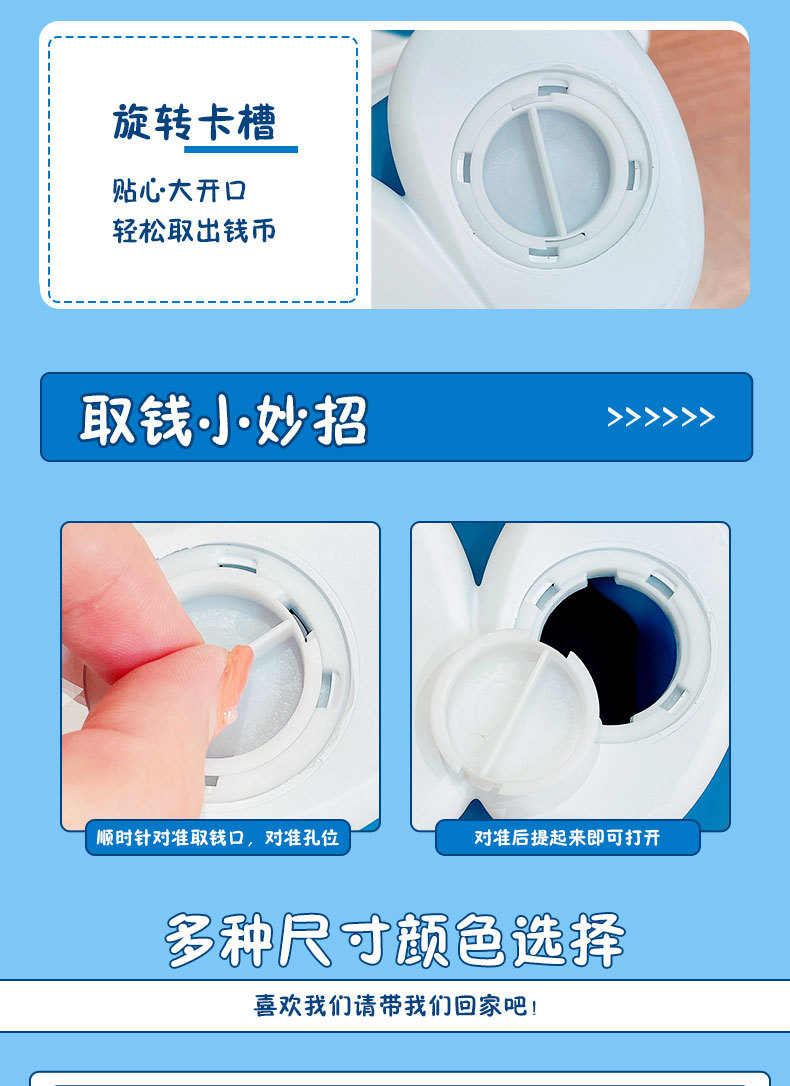 旋转卡槽

贴心大开口
轻松取出钱币

取钱小妙招

>>>>>>

顺时针对准取钱口，对准孔位

对准后提起来即可打开

多种尺寸颜色选择

喜欢我们请带我们回家吧！