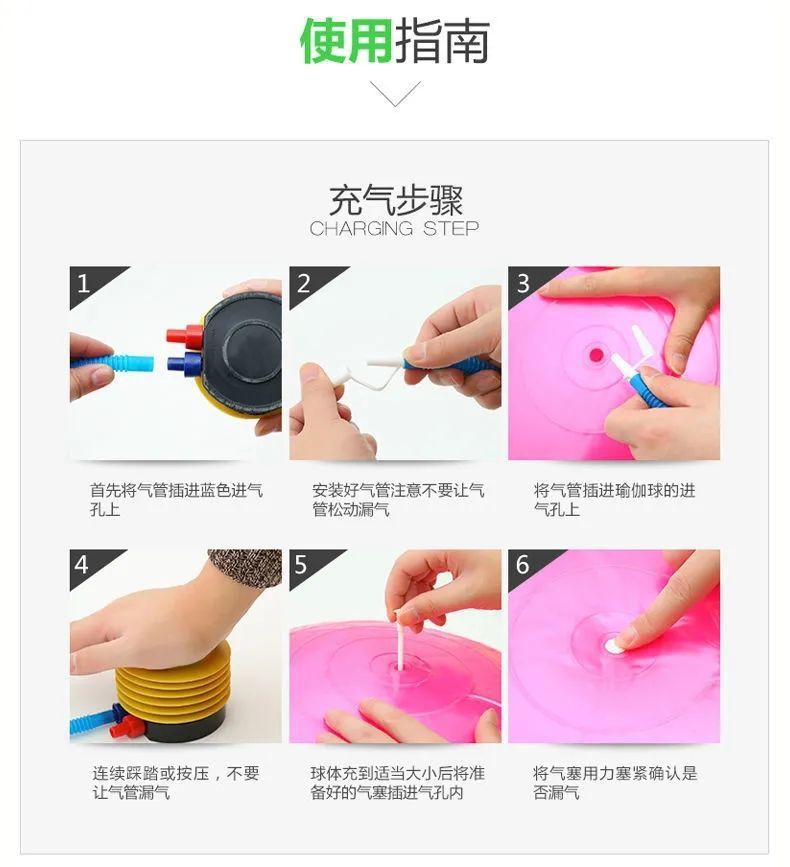 使用指南

充气步骤
CHARGING STEP

1
首先将气管插进蓝色进气孔上

2
安装好气管注意不要让气管松动漏气

3
将气管插进瑜伽球的进气孔上

4
连续踩踏或按压，不要让气管漏气

5
球体充到适当大小后将准备好的气塞插进气孔内

6
将气塞用力塞紧确认是否漏气