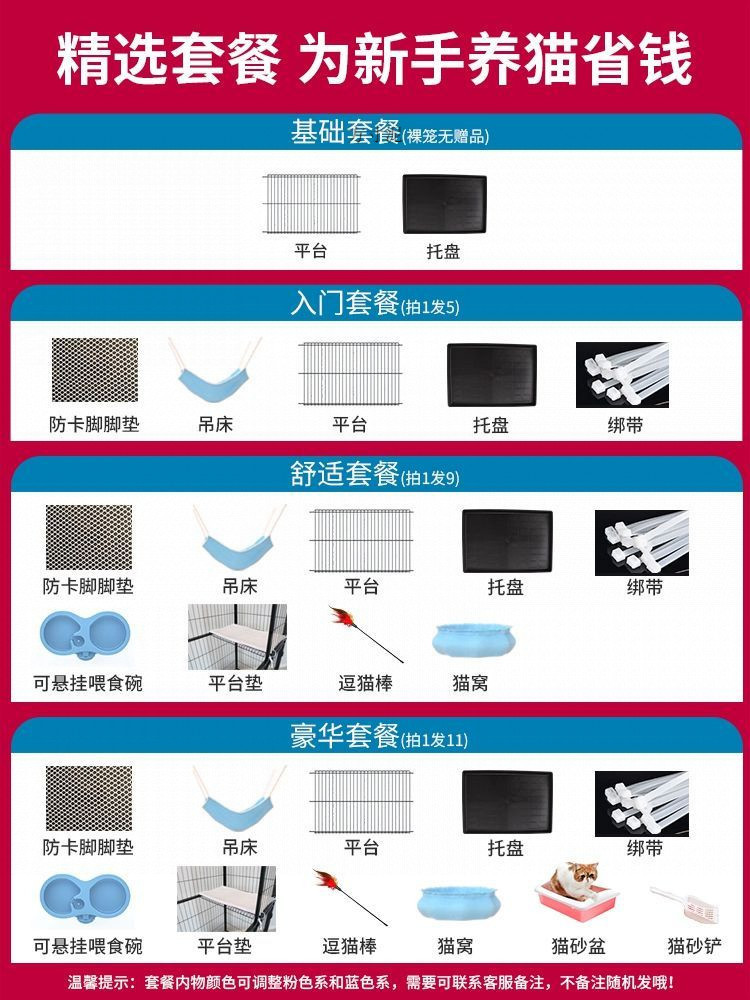 精选套餐 为新手养猫省钱

基础套餐(裸笼无赠品)

平台
托盘

入门套餐(拍1发5)

防卡脚脚垫
吊床
平台
托盘
绑带

舒适套餐(拍1发9)

防卡脚脚垫
吊床
平台
托盘
绑带
可悬挂喂食碗
平台垫
逗猫棒
猫窝

豪华套餐(拍1发11)

防卡脚脚垫
吊床
平台
托盘
绑带
可悬挂喂食碗
平台垫
逗猫棒
猫窝
猫砂盆
猫砂铲

温馨提示：套餐内物颜色可调整粉色系和蓝色系，需要可联系客服备注，不备注随机发哦！