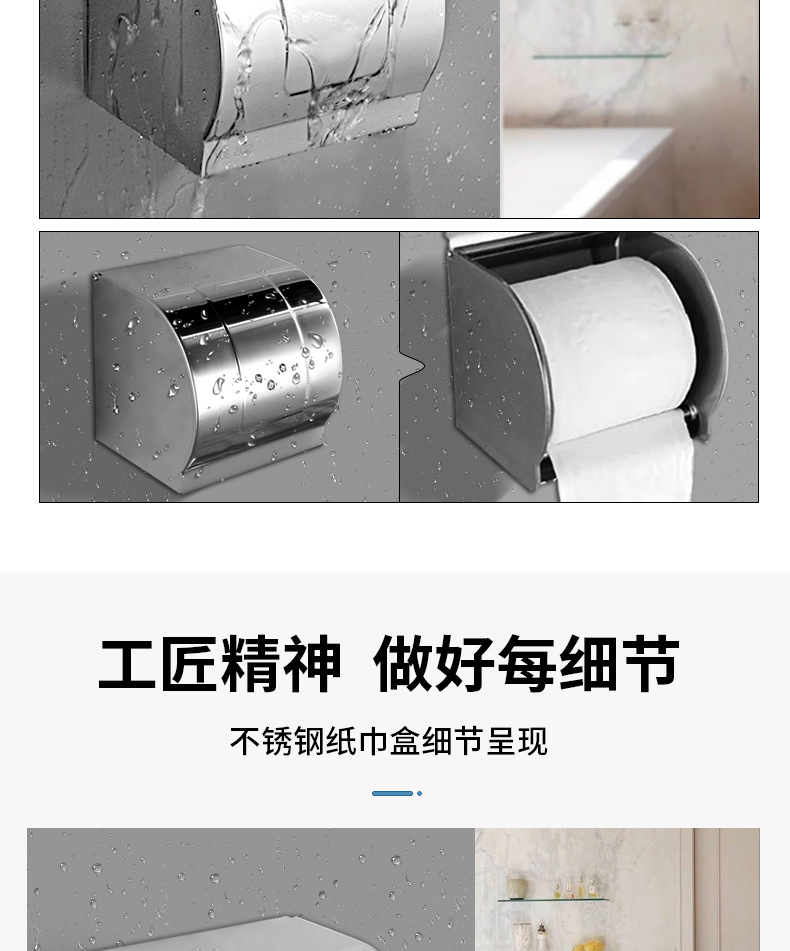 工匠精神 做好每细节

不锈钢纸巾盒细节呈现