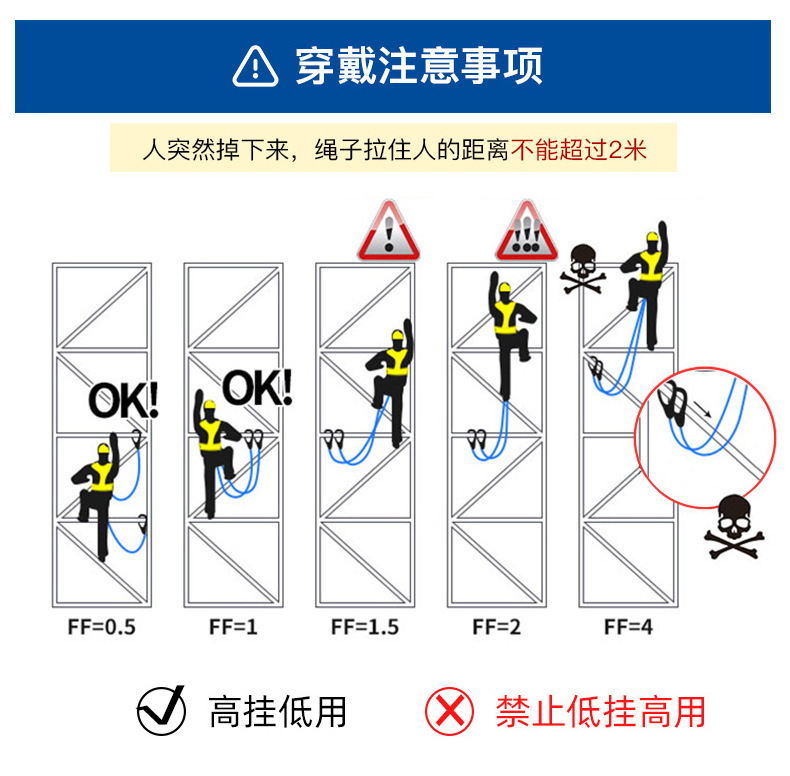 穿戴注意事项

人突然掉下来，绳子拉住人的距离不能超过2米

OK!

OK!

FF=0.5

FF=1

FF=1.5

FF=2

FF=4

高挂低用

禁止低挂高用