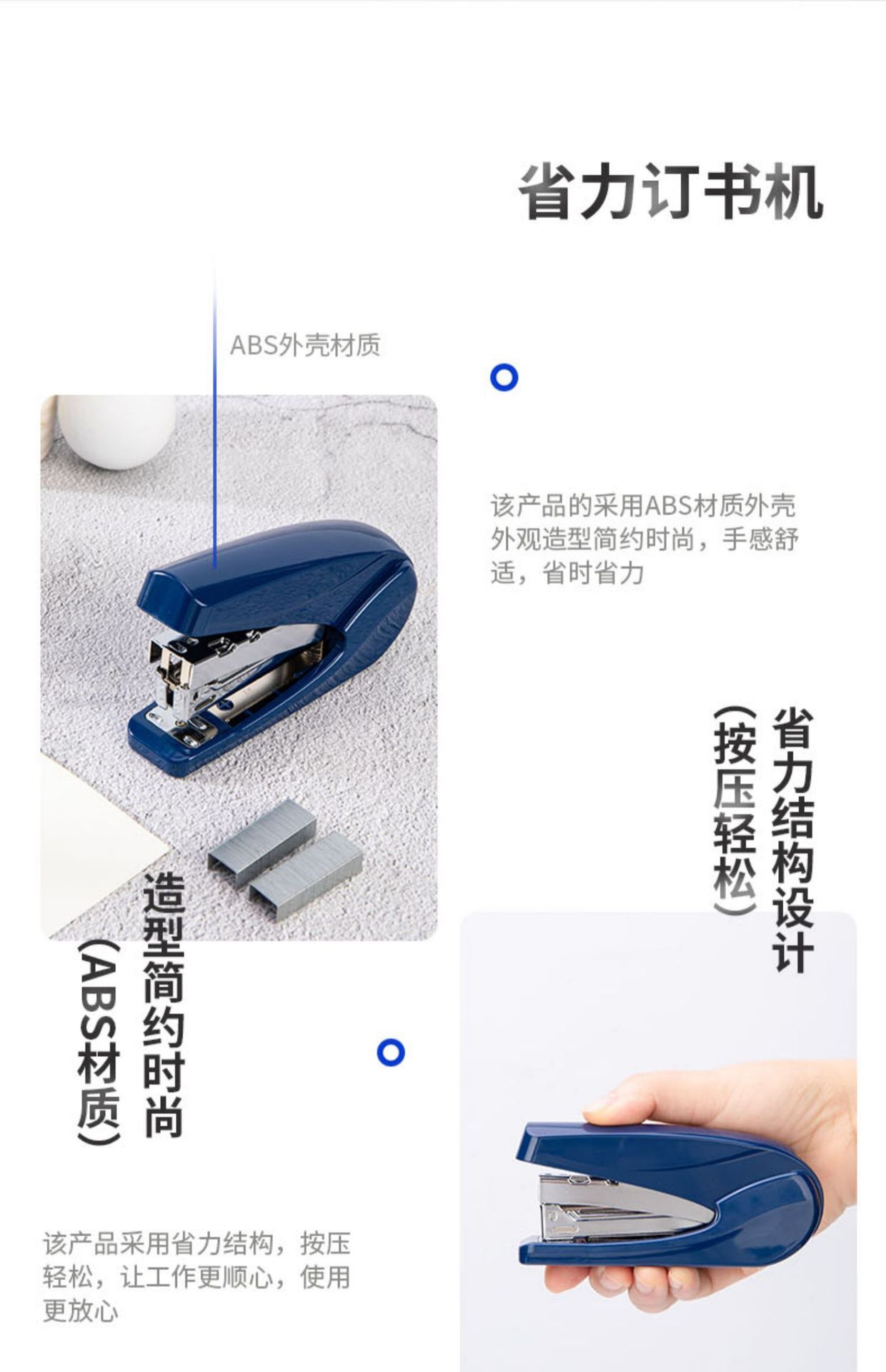 省力订书机

ABS外壳材质

该产品的采用ABS材质外壳外观造型简约时尚，手感舒适，省时省力

省力结构设计
（按压轻松）

造型简约时尚
（ABS材质）

该产品采用省力结构，按压轻松，让工作更顺心，使用更放心