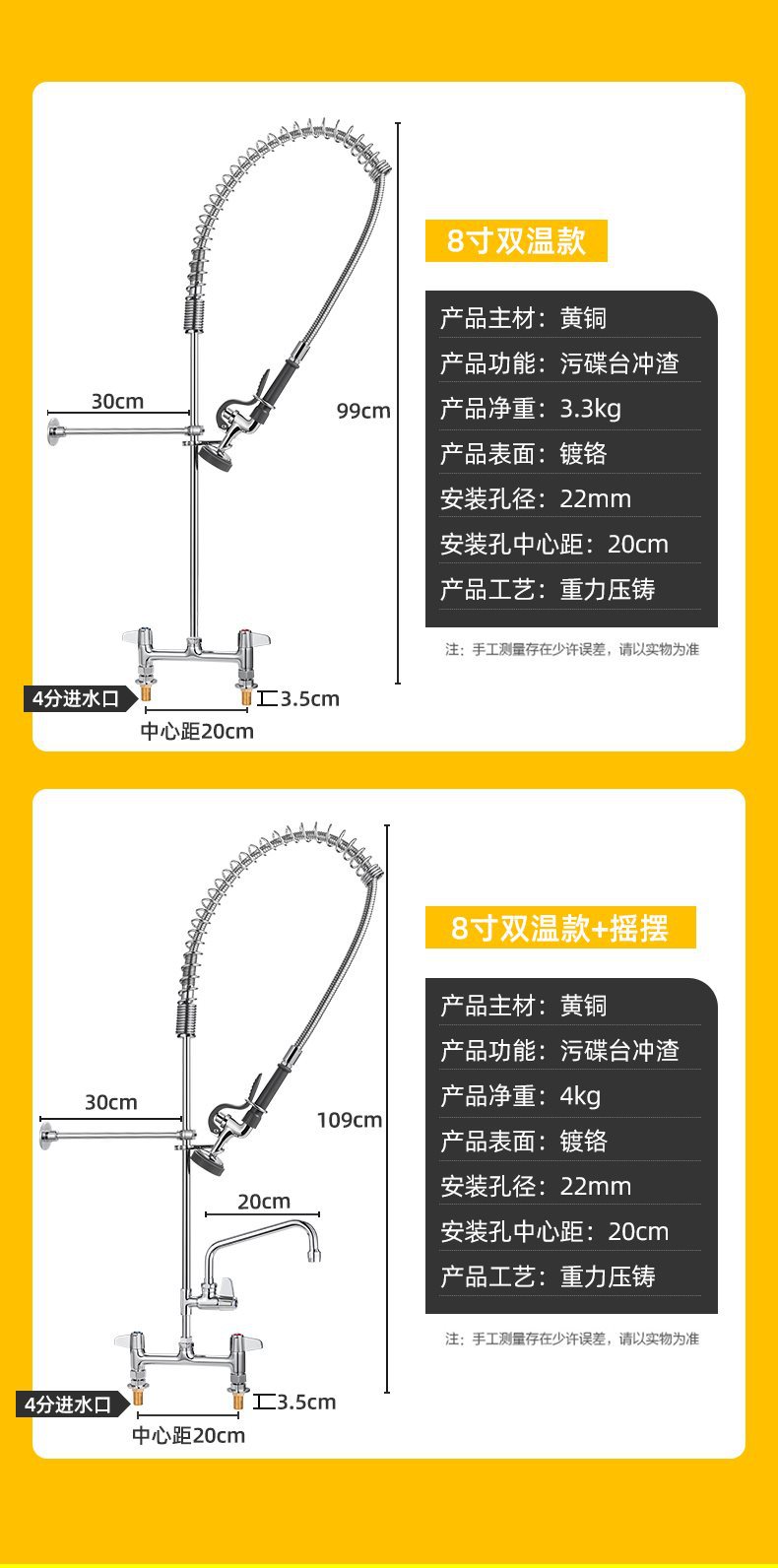 30cm

99cm

4分进水口

3.5cm

中心距20cm

8寸双温款

产品主材：黄铜
产品功能：污碟台冲渣
产品净重：3.3kg
产品表面：镀铬
安装孔径：22mm
安装孔中心距：20cm
产品工艺：重力压铸

注：手工测量存在少许误差，请以实物为准

30cm

109cm

20cm

4分进水口

3.5cm

中心距20cm

8寸双温款+摇摆

产品主材：黄铜
产品功能：污碟台冲渣
产品净重：4kg
产品表面：镀铬
安装孔径：22mm
安装孔中心距：20cm
产品工艺：重力压铸

注：手工测量存在少许误差，请以实物为准