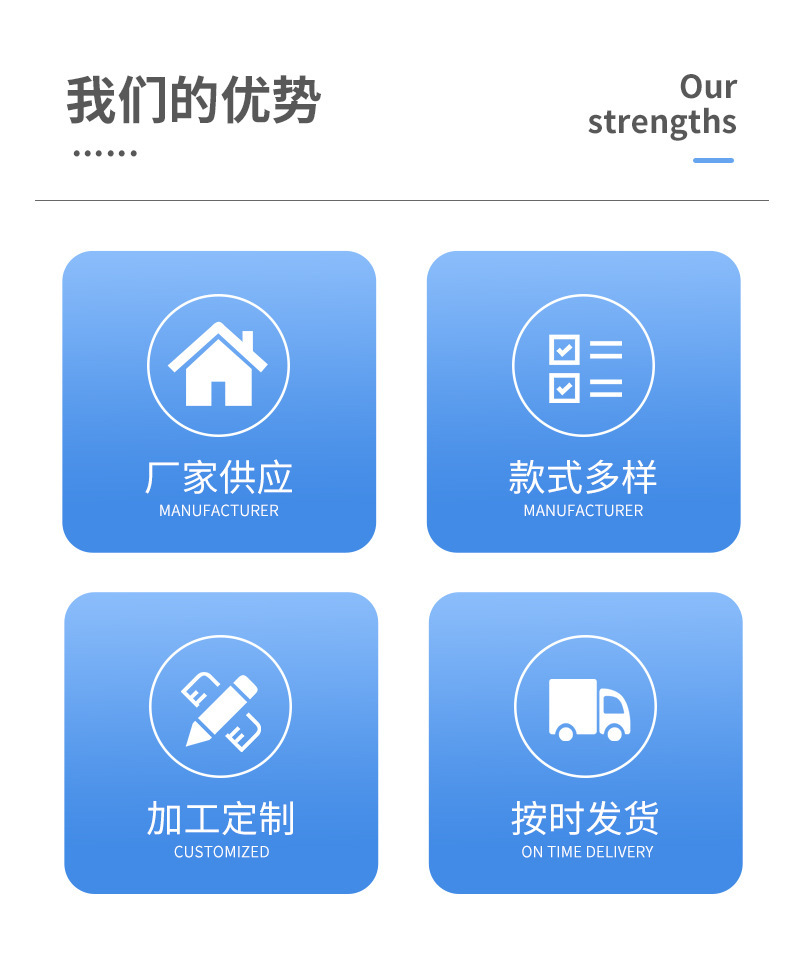 我们的优势

Our
strengths

厂家供应
MANUFACTURER

款式多样
MANUFACTURER

加工定制
CUSTOMIZED

按时发货
ON TIME DELIVERY