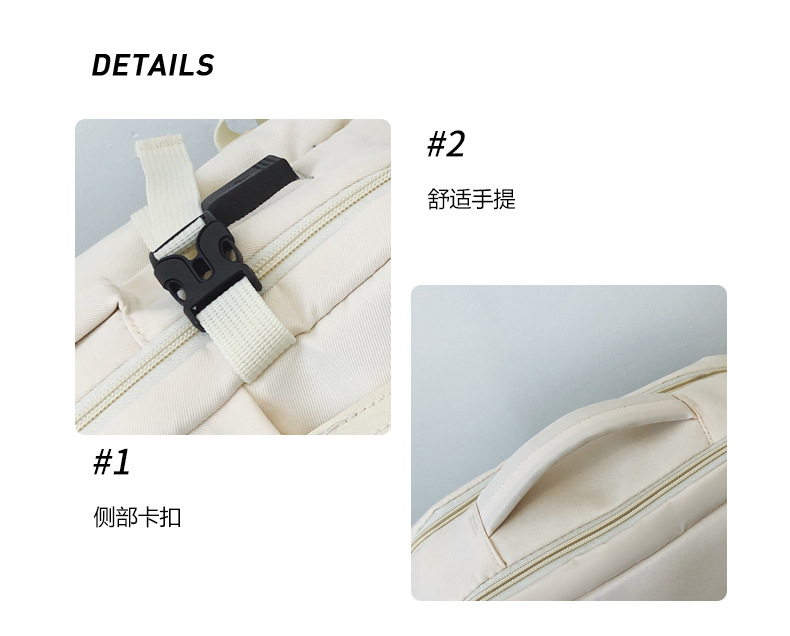 DETAILS

#2

舒适手提

#1

侧部卡扣