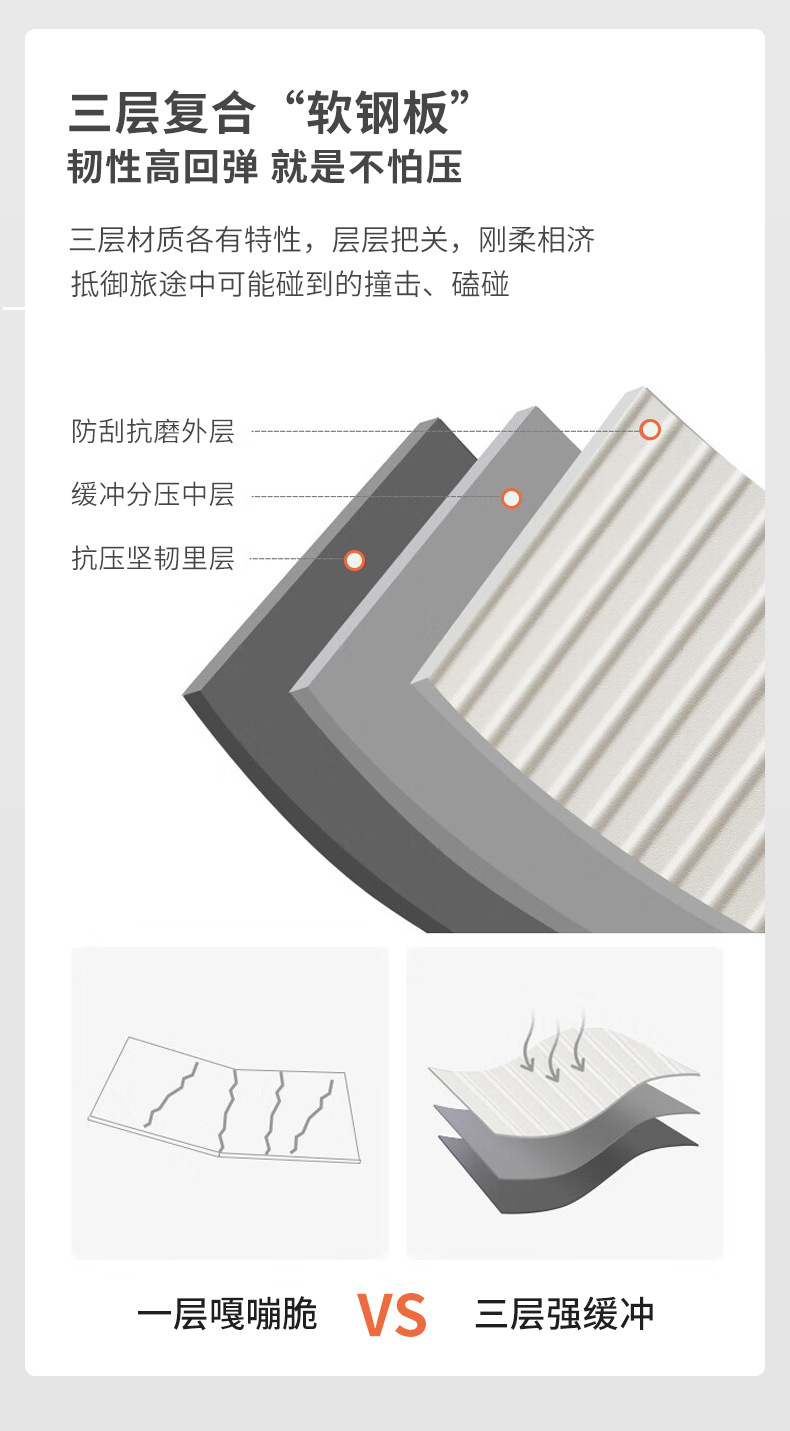 三层复合“软钢板”
韧性高回弹 就是不怕压

三层材质各有特性，层层把关，刚柔相济
抵御旅途中可能碰到的撞击、磕碰

防刮抗磨外层
缓冲分压中层
抗压坚韧里层

一层嘎嘣脆 VS 三层强缓冲