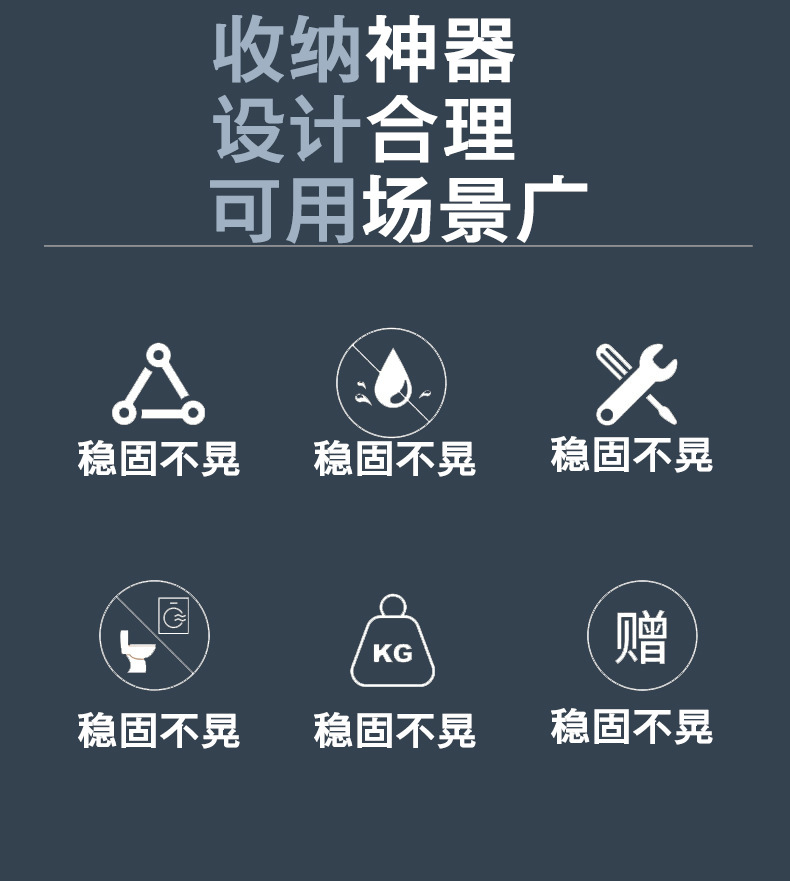 收纳神器
设计合理
可用场景广

稳固不晃

稳固不晃

稳固不晃

稳固不晃

KG
稳固不晃

赠
稳固不晃