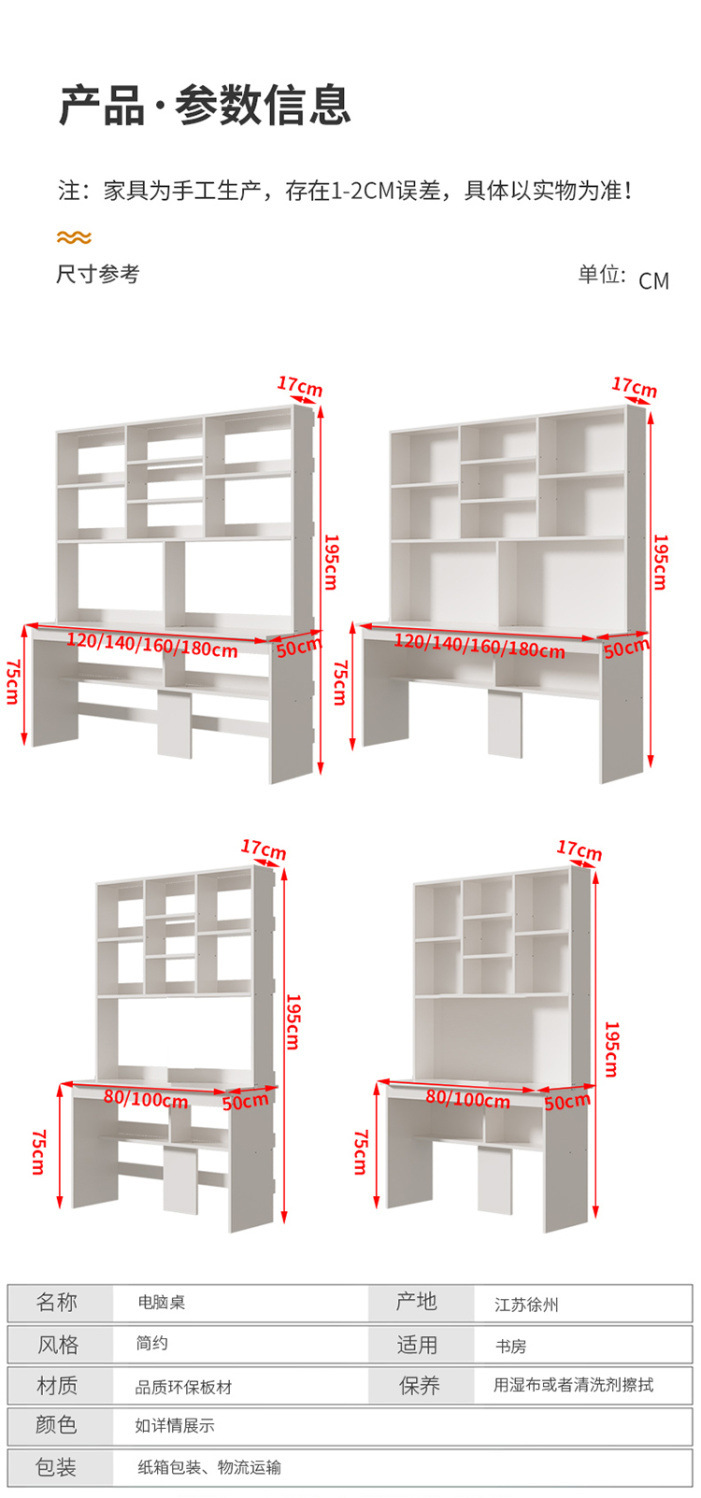 产品·参数信息

注：家具为手工生产，存在1-2CM误差，具体以实物为准！

尺寸参考

单位：CM

17cm
195cm
120/140/160/180cm
50cm
75cm

17cm
195cm
120/140/160/180cm
50cm
75cm

17cm
195cm
80/100cm
50cm
75cm

17cm
195cm
80/100cm
50cm
75cm

| 名称 | 电脑桌 | 产地 | 江苏徐州 |
|---|---|---|---|
| 风格 | 简约 | 适用 | 书房 |
| 材质 | 品质环保板材 | 保养 | 用湿布或者清洗剂擦拭 |
| 颜色 | 如详情展示 | | |
| 包装 | 纸箱包装、物流运输 | | |