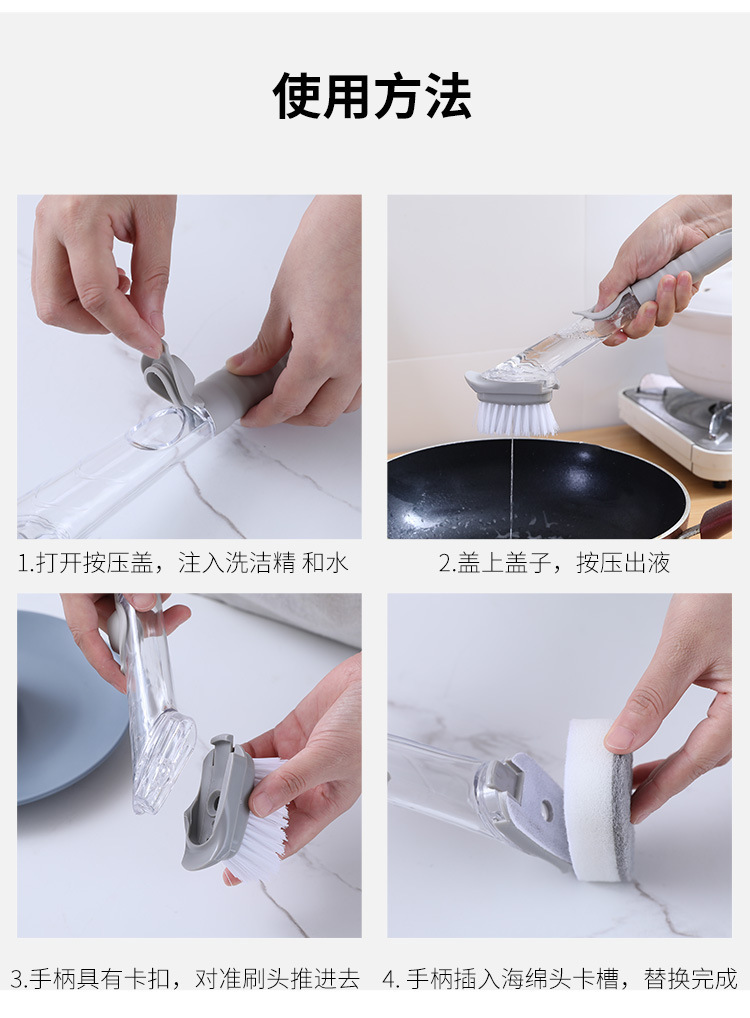 使用方法

1.打开按压盖，注入洗洁精 和水

2.盖上盖子，按压出液

3.手柄具有卡扣，对准刷头推进去

4. 手柄插入海绵头卡槽，替换完成