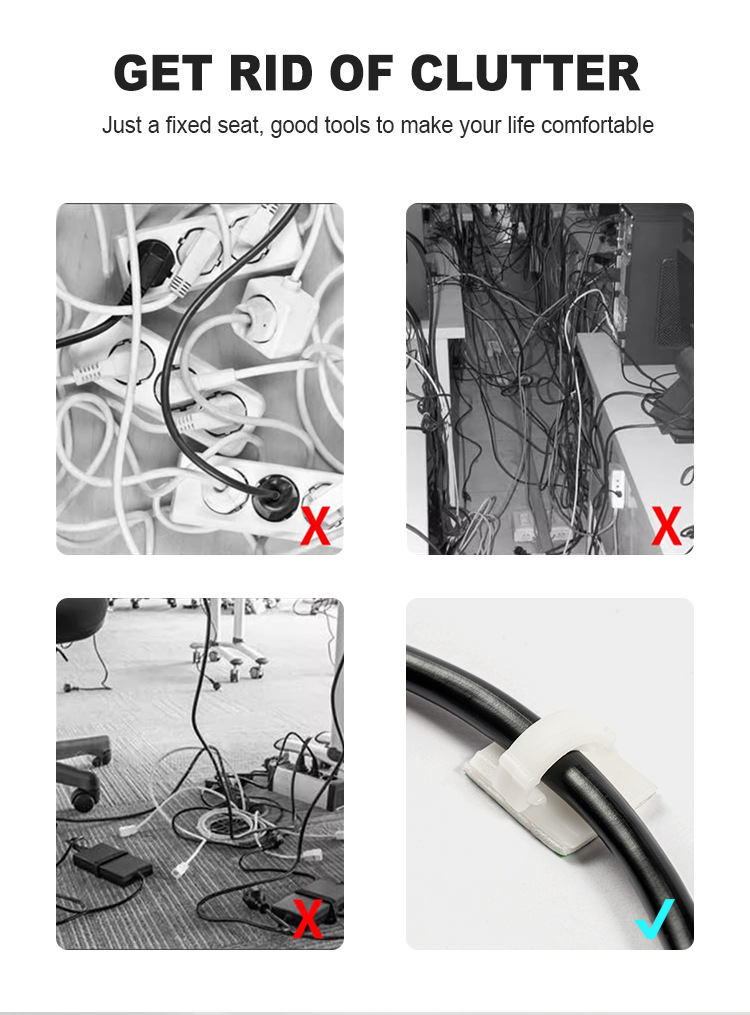 GET RID OF CLUTTER
Just a fixed seat, good tools to make your life comfortable

X

X

X

✓