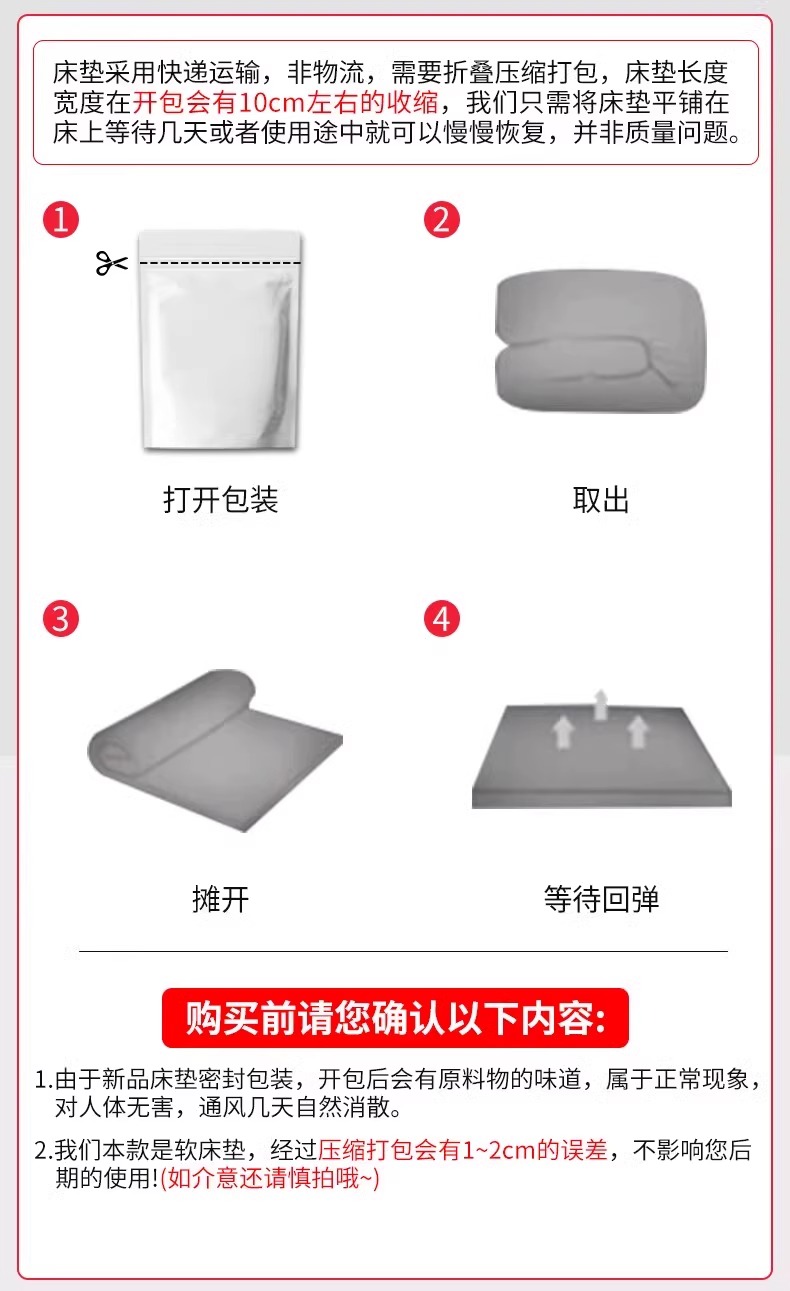 床垫采用快递运输，非物流，需要折叠压缩打包，床垫长度宽度在开包会有10cm左右的收缩，我们只需将床垫平铺在床上等待几天或者使用途中就可以慢慢恢复，并非质量问题。

1

打开包装

2

取出

3

摊开

4

等待回弹

购买前请您确认以下内容:

1.由于新品床垫密封包装，开包后会有原料物的味道，属于正常现象，对人体无害，通风几天自然消散。

2.我们本款是软床垫，经过压缩打包会有1~2cm的误差，不影响您后期的使用!(如介意还请慎拍哦~)