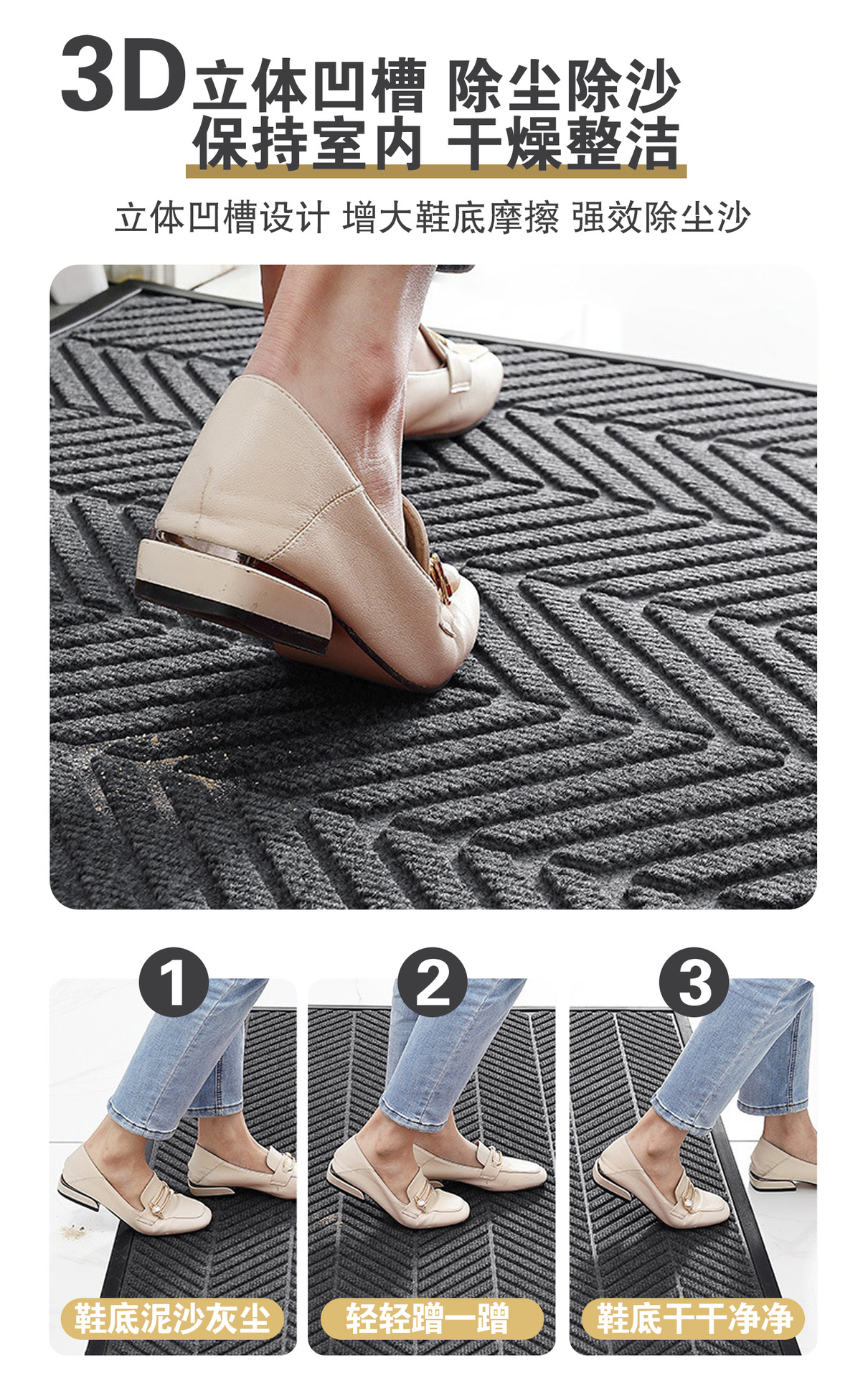 3D立体凹槽 除尘除沙
保持室内 干燥整洁

立体凹槽设计 增大鞋底摩擦 强效除尘沙

1

鞋底泥沙灰尘

2

轻轻蹭一蹭

3

鞋底干干净净