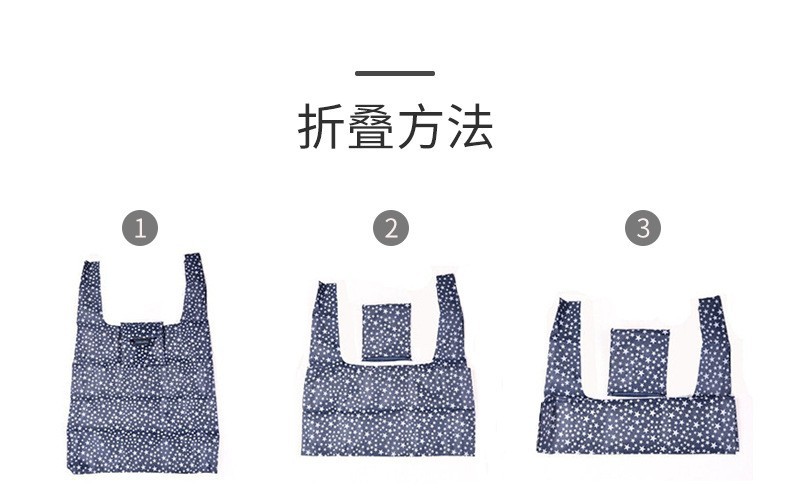 折叠方法

1

2

3